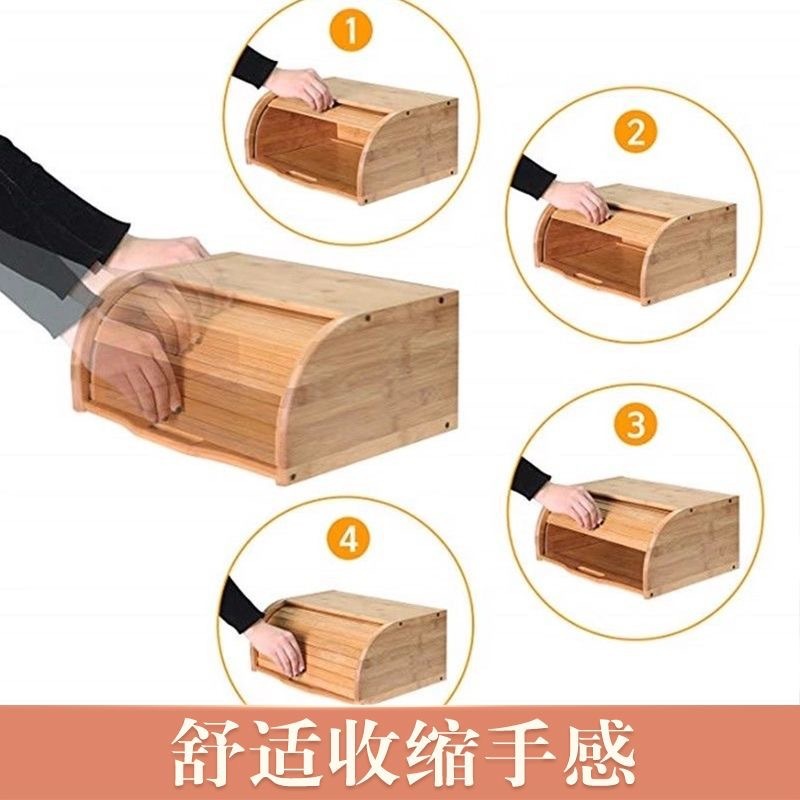 1

2

3

4

舒适收缩手感