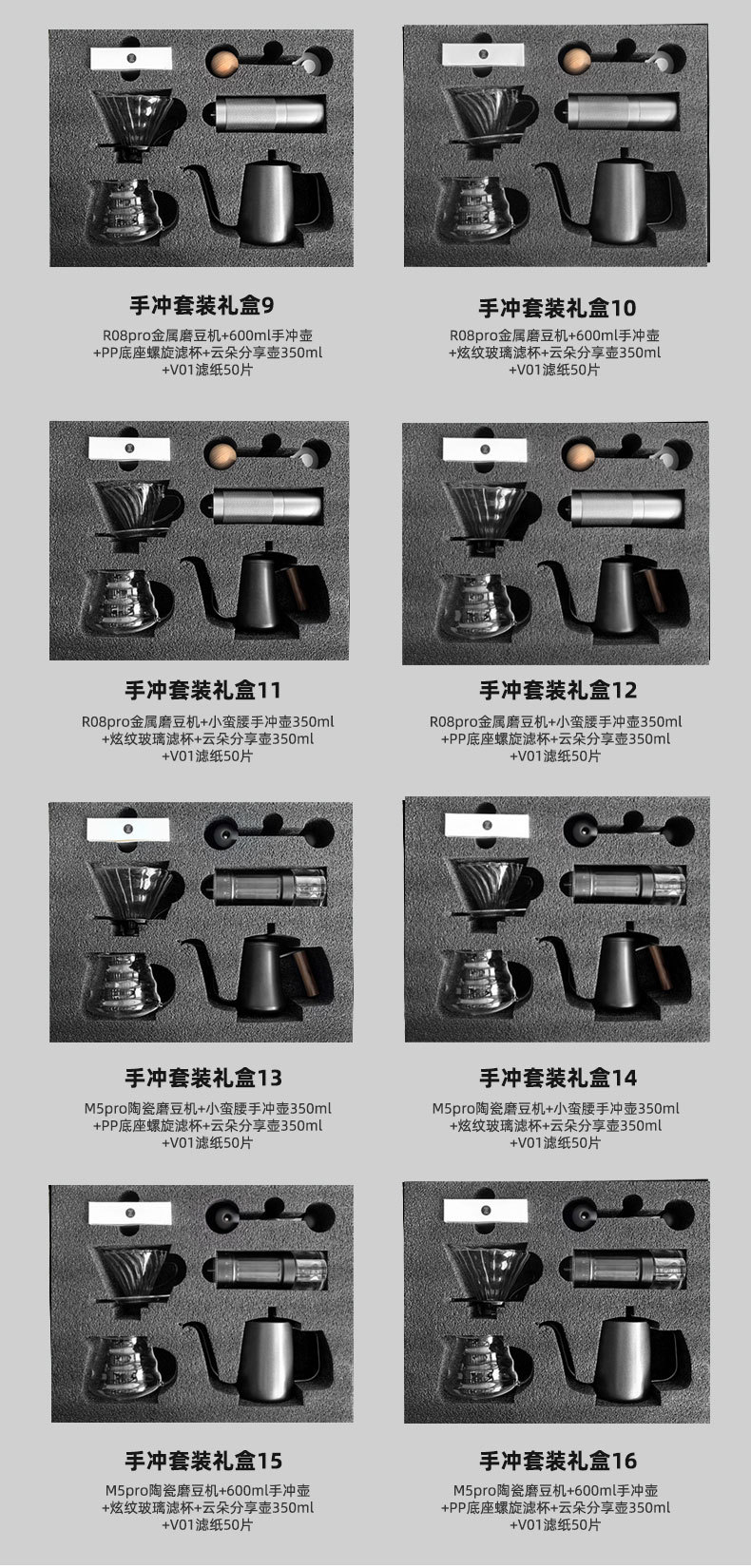 手冲套装礼盒9

R08pro金属磨豆机+600ml手冲壶
+PP底座螺旋滤杯+云朵分享壶350ml
+V01滤纸50片

手冲套装礼盒10

R08pro金属磨豆机+600ml手冲壶
+炫纹玻璃滤杯+云朵分享壶350ml
+V01滤纸50片

手冲套装礼盒11

R08pro金属磨豆机+小蛮腰手冲壶350ml
+炫纹玻璃滤杯+云朵分享壶350ml
+V01滤纸50片

手冲套装礼盒12

R08pro金属磨豆机+小蛮腰手冲壶350ml
+PP底座螺旋滤杯+云朵分享壶350ml
+V01滤纸50片

手冲套装礼盒13

M5pro陶瓷磨豆机+小蛮腰手冲壶350ml
+PP底座螺旋滤杯+云朵分享壶350ml
+V01滤纸50片

手冲套装礼盒14

M5pro陶瓷磨豆机+小蛮腰手冲壶350ml
+炫纹玻璃滤杯+云朵分享壶350ml
+V01滤纸50片

手冲套装礼盒15

M5pro陶瓷磨豆机+600ml手冲壶
+炫纹玻璃滤杯+云朵分享壶350ml
+V01滤纸50片

手冲套装礼盒16

M5pro陶瓷磨豆机+600ml手冲壶
+PP底座螺旋滤杯+云朵分享壶350ml
+V01滤纸50片