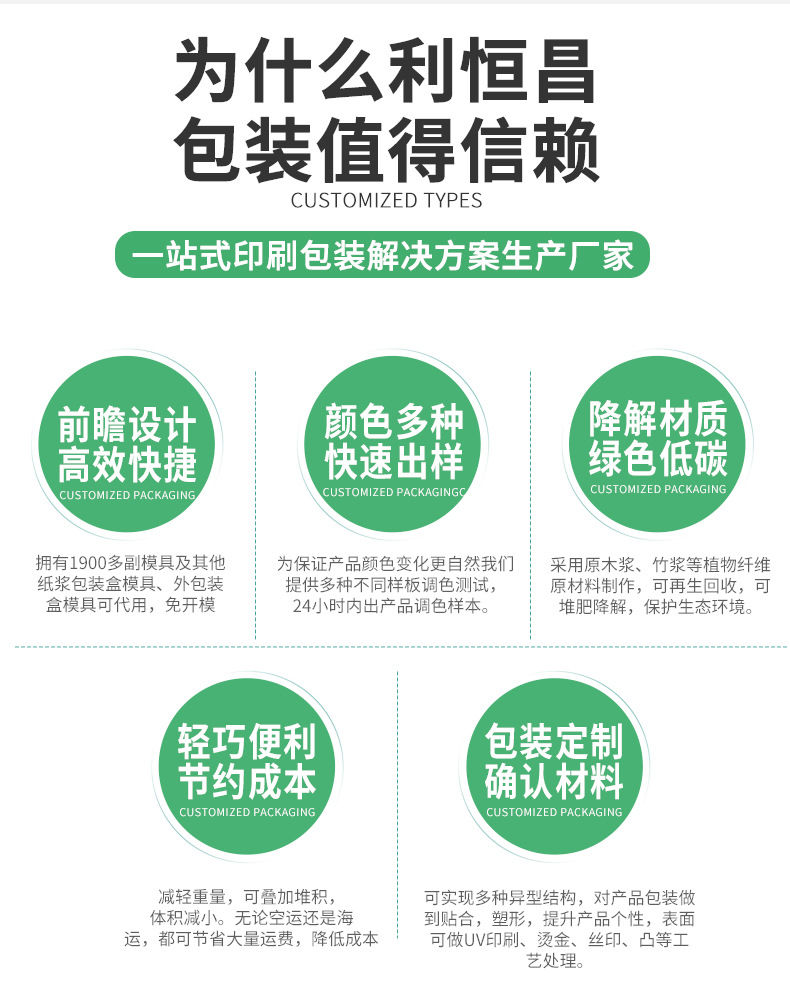 为什么利恒昌
包装值得信赖
CUSTOMIZED TYPES

一站式印刷包装解决方案生产厂家

前瞻设计
高效快捷
CUSTOMIZED PACKAGING

拥有1900多副模具及其他纸浆包装盒模具、外包装盒模具可代用，免开模

颜色多种
快速出样
CUSTOMIZED PACKAGINGC

为保证产品颜色变化更自然我们提供多种不同样板调色测试，24小时内出产品调色样本。

降解材质
绿色低碳
CUSTOMIZED PACKAGING

采用原木浆、竹浆等植物纤维原材料制作，可再生回收，可堆肥降解，保护生态环境。

轻巧便利
节约成本
CUSTOMIZED PACKAGING

减轻重量，可叠加堆积，体积减小。无论空运还是海运，都可节省大量运费，降低成本

包装定制
确认材料
CUSTOMIZED PACKAGING

可实现多种异型结构，对产品包装做到贴合，塑形，提升产品个性，表面可做UV印刷、烫金、丝印、凸等工艺处理。