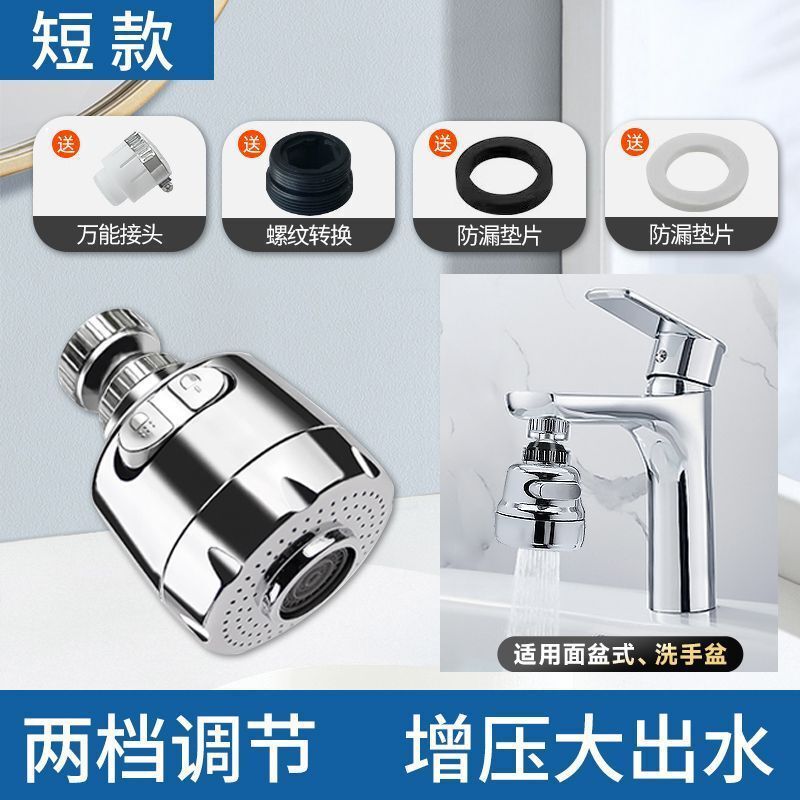 短款

送
万能接头

送
螺纹转换

送
防漏垫片

送
防漏垫片

适用面盆式、洗手盆

两档调节 增压大出水