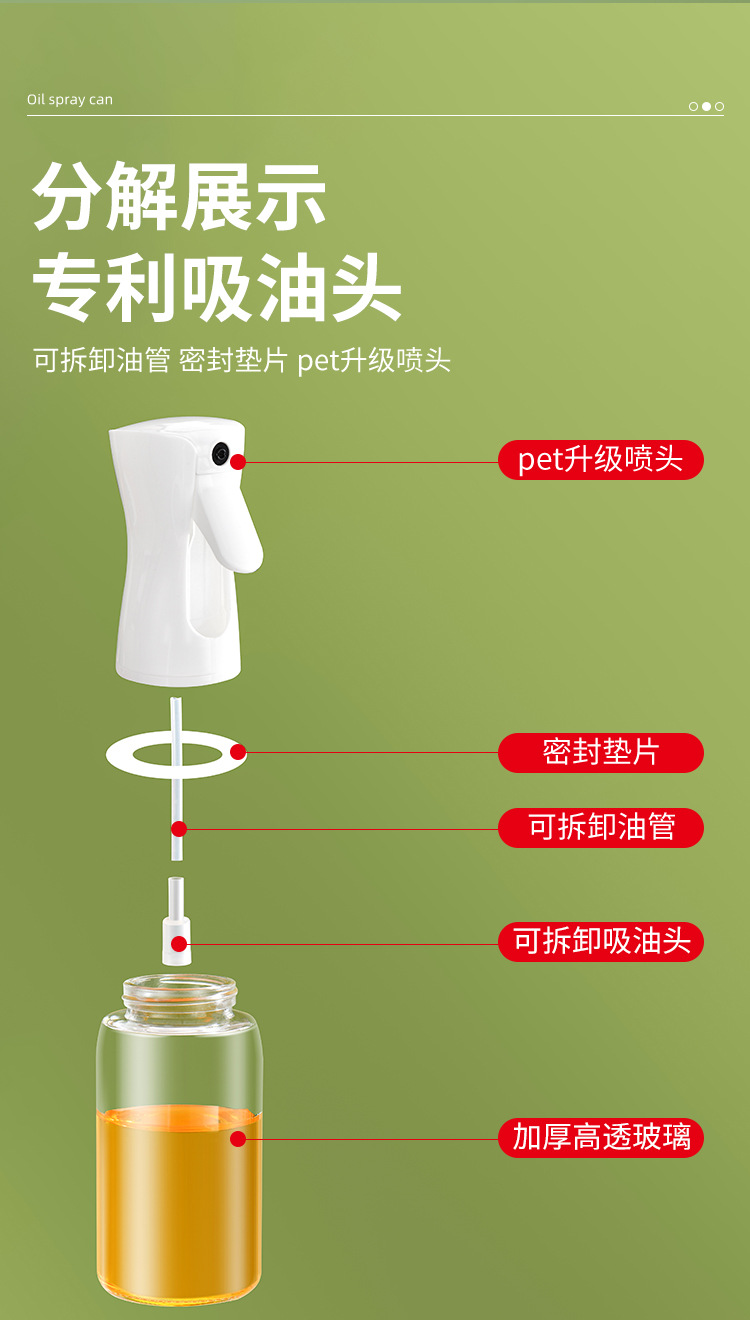 Oil spray can

分解展示
专利吸油头

可拆卸油管 密封垫片 pet升级喷头

pet升级喷头

密封垫片

可拆卸油管

可拆卸吸油头

加厚高透玻璃