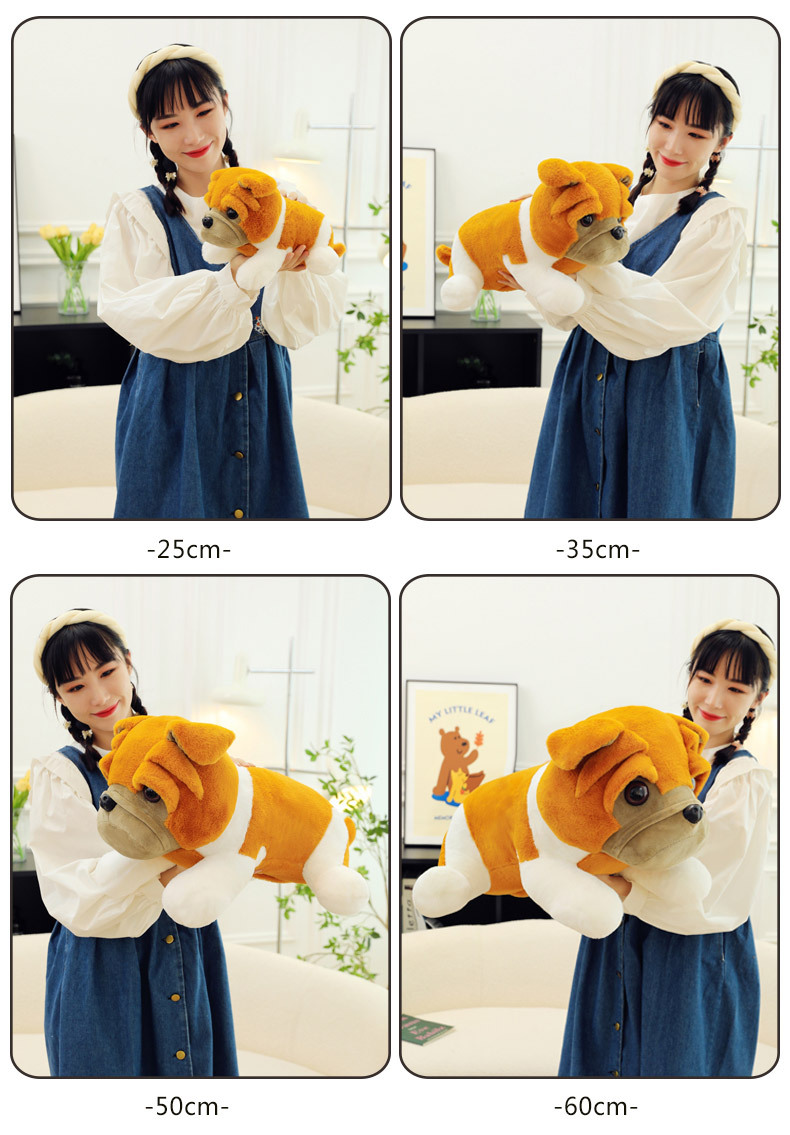 -25cm-

-35cm-

MY LITTLE LEAF

-50cm-

-60cm-