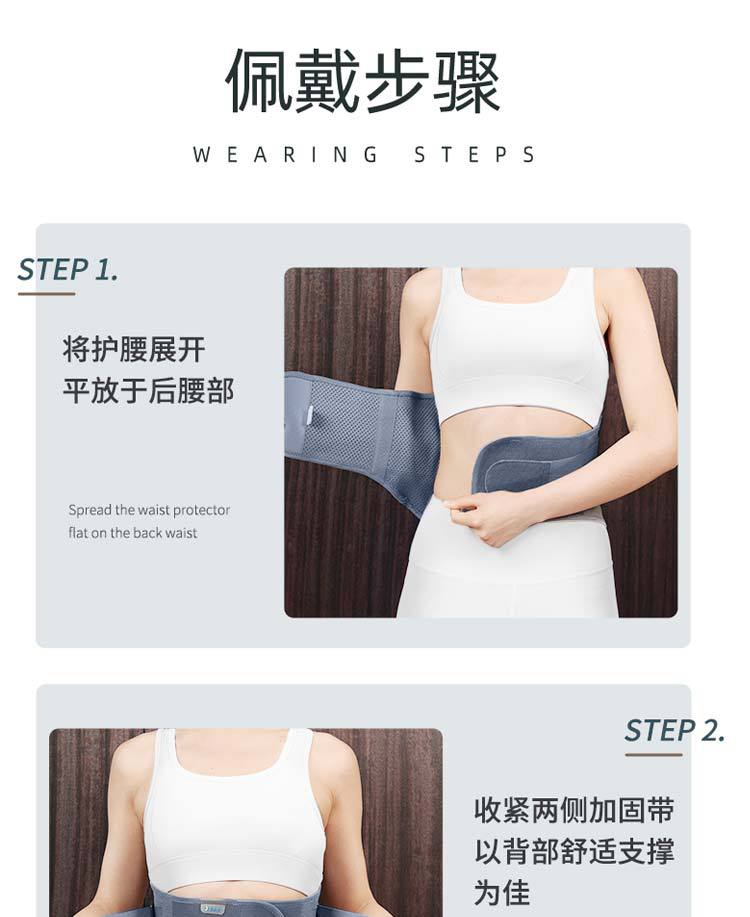 佩戴步骤

WEARING STEPS

STEP 1.

将护腰展开
平放于后腰部

Spread the waist protector flat on the back waist

STEP 2.

收紧两侧加固带
以背部舒适支撑
为佳