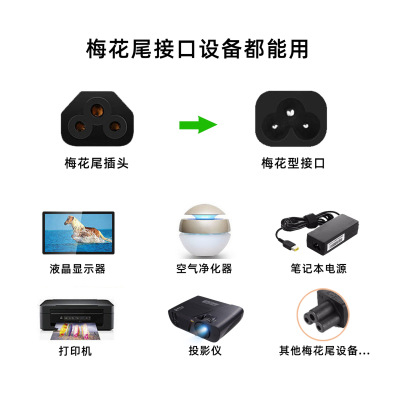 梅花尾接口设备都能用

梅花尾插头

梅花型接口

液晶显示器

空气净化器

笔记本电源

打印机

投影仪

其他梅花尾设备...