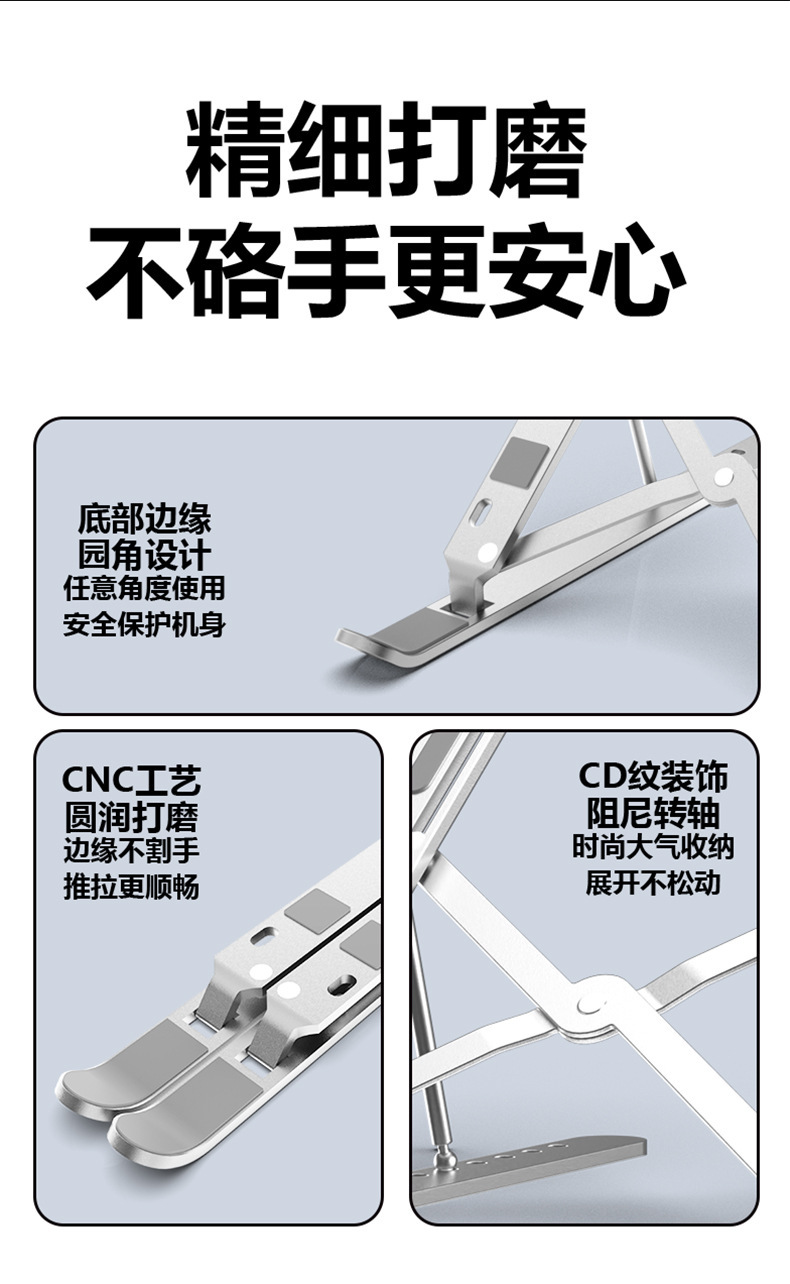 精细打磨
不硌手更安心

底部边缘
园角设计
任意角度使用
安全保护机身

CNC工艺
圆润打磨
边缘不割手
推拉更顺畅

CD纹装饰
阻尼转轴
时尚大气收纳
展开不松动