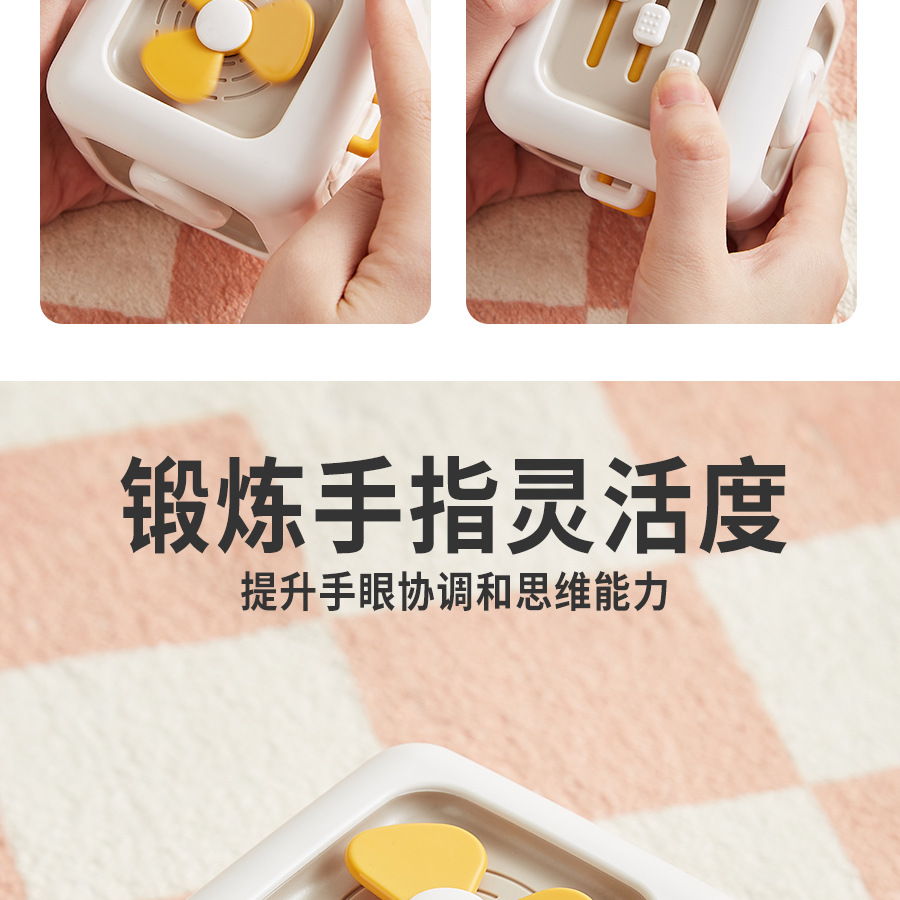 锻炼手指灵活度

提升手眼协调和思维能力