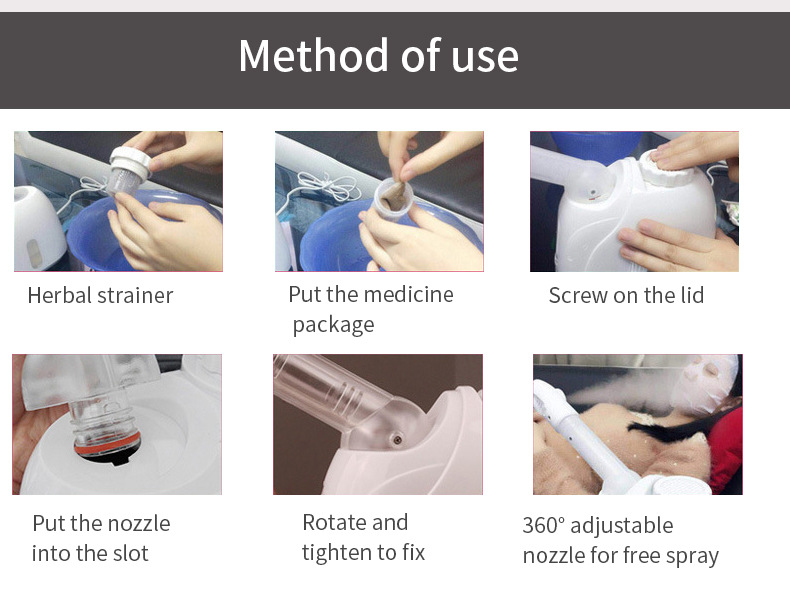 Method of use

Herbal strainer

Put the medicine package

Screw on the lid

Put the nozzle into the slot

Rotate and tighten to fix

360° adjustable nozzle for free spray