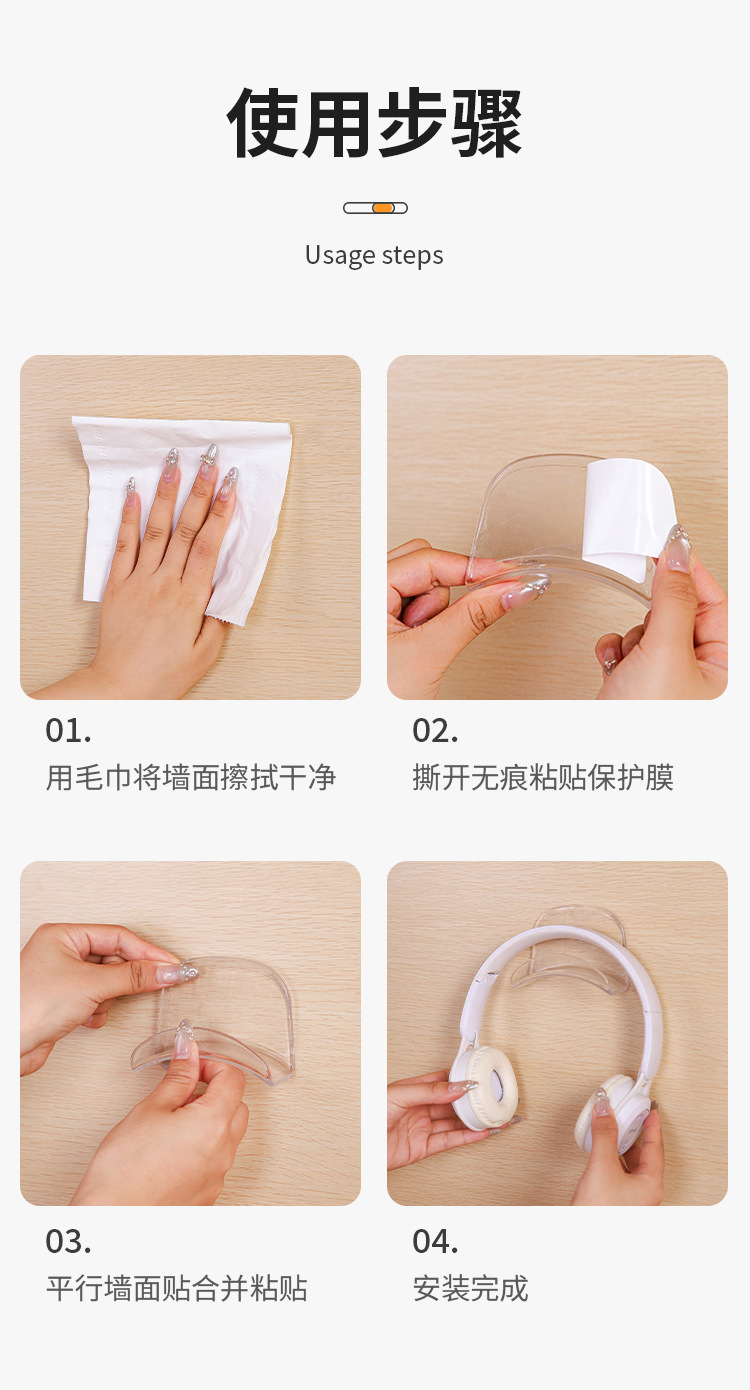 使用步骤

Usage steps

01.
用毛巾将墙面擦拭干净

02.
撕开无痕粘贴保护膜

03.
平行墙面贴合并粘贴

04.
安装完成