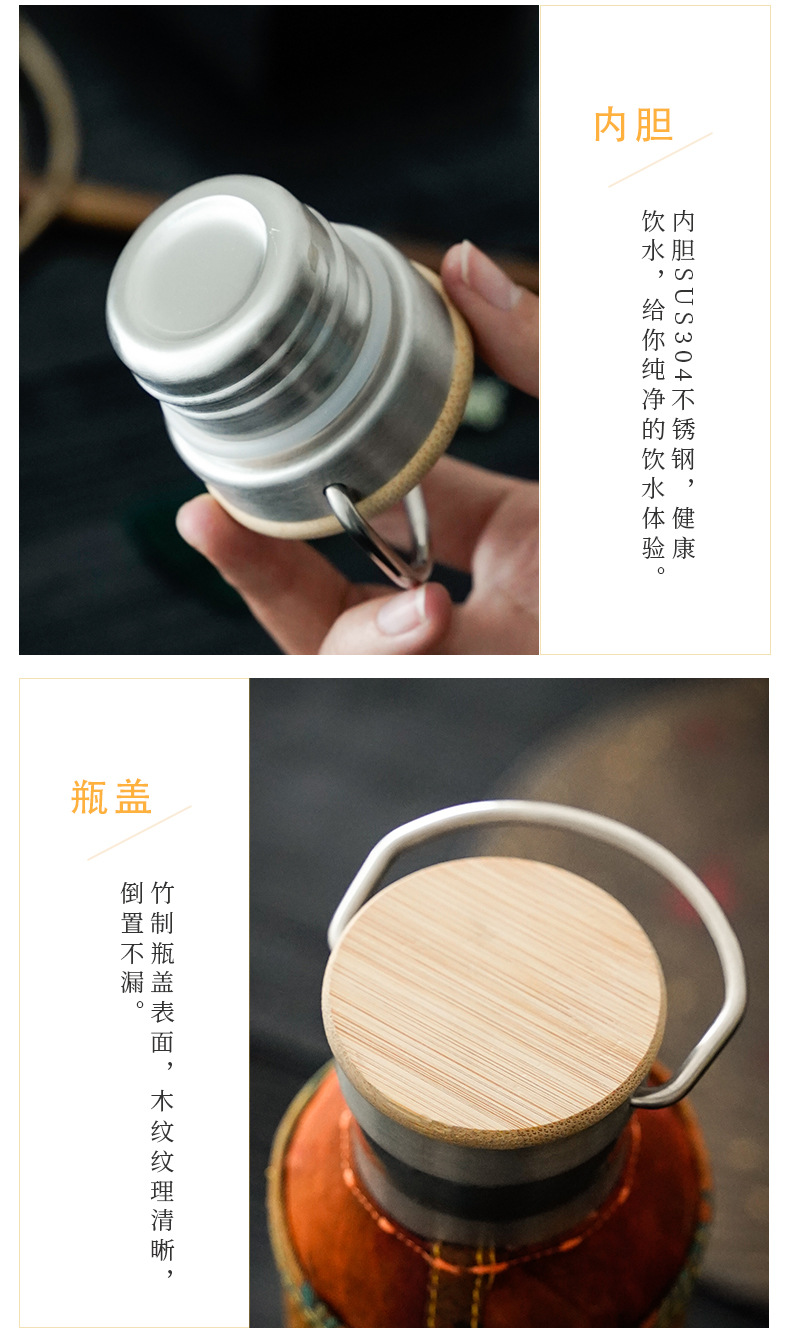 内胆

内胆SUS304不锈钢，健康饮水，给你纯净的饮水体验。

瓶盖

竹制瓶盖表面，木纹纹理清晰，倒置不漏。