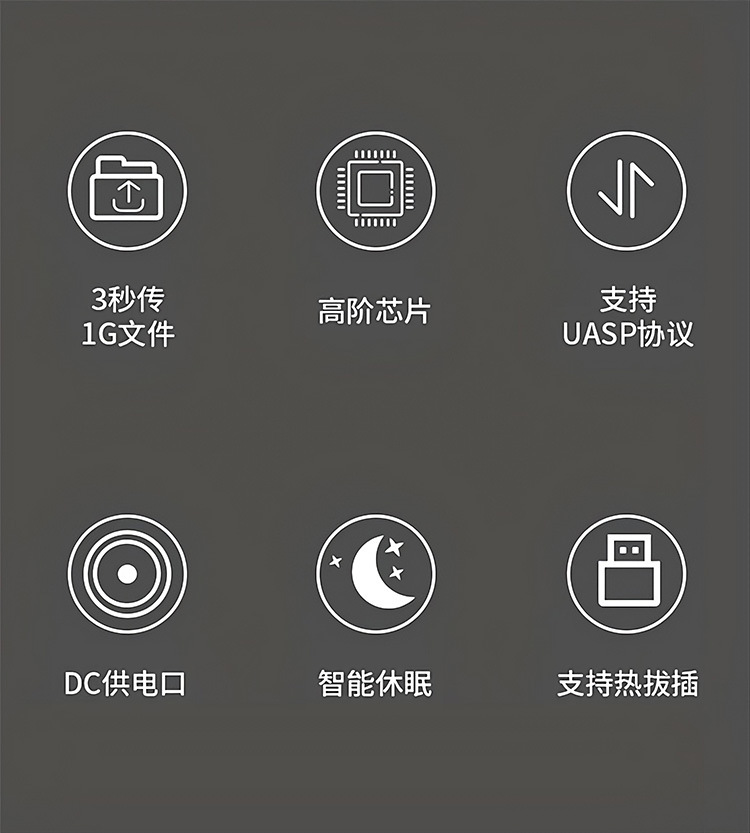 3秒传
1G文件

高阶芯片

支持
UASP协议

DC供电口

智能休眠

支持热拔插