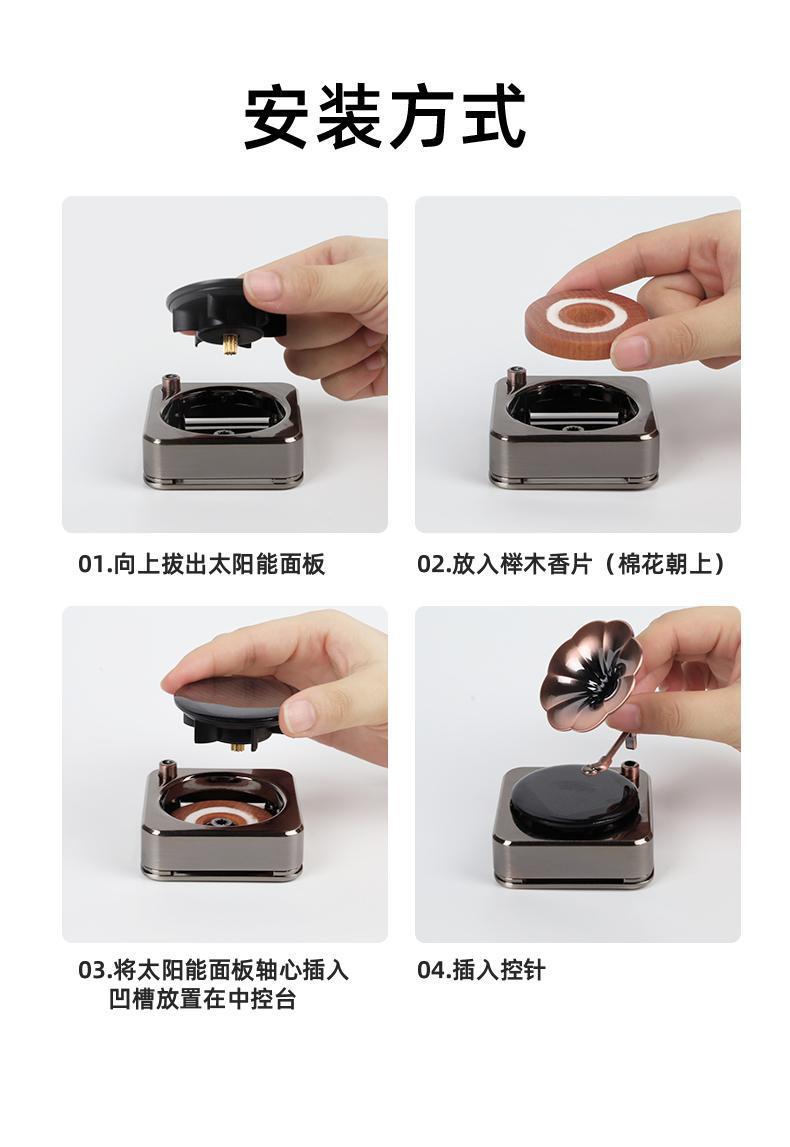 安装方式

01.向上拔出太阳能面板

02.放入榉木香片（棉花朝上）

03.将太阳能面板轴心插入凹槽放置在中控台

04.插入控针