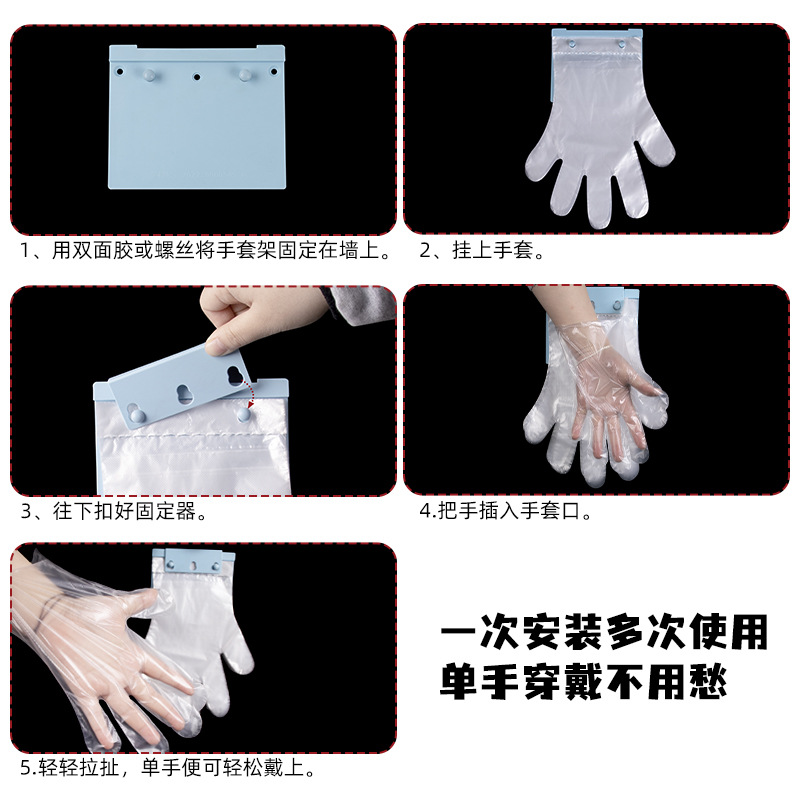 1、用双面胶或螺丝将手套架固定在墙上。

2、挂上手套。

3、往下扣好固定器。

4.把手插入手套口。

5.轻轻拉扯，单手便可轻松戴上。

一次安装多次使用
单手穿戴不用愁