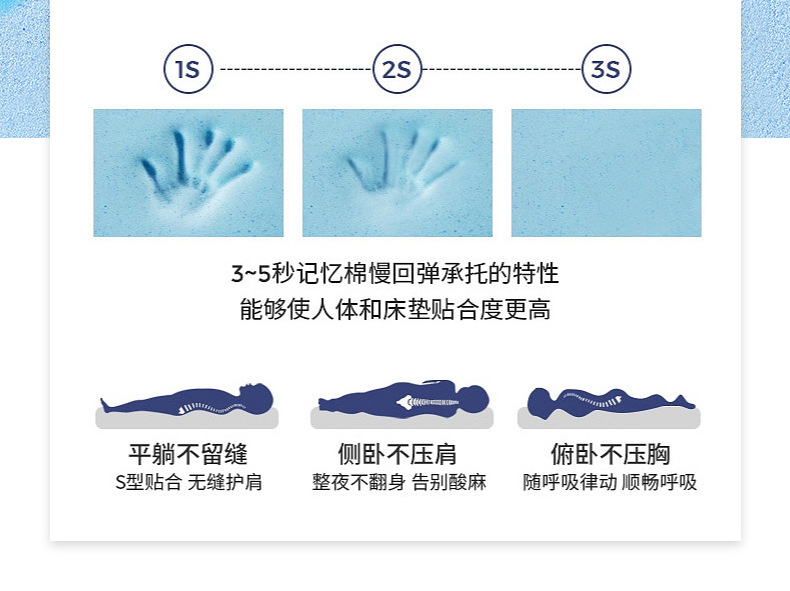 1S 2S 3S

3~5秒记忆棉慢回弹承托的特性
能够使人体和床垫贴合度更高

平躺不留缝
S型贴合 无缝护肩

侧卧不压肩
整夜不翻身 告别酸麻

俯卧不压胸
随呼吸律动 顺畅呼吸