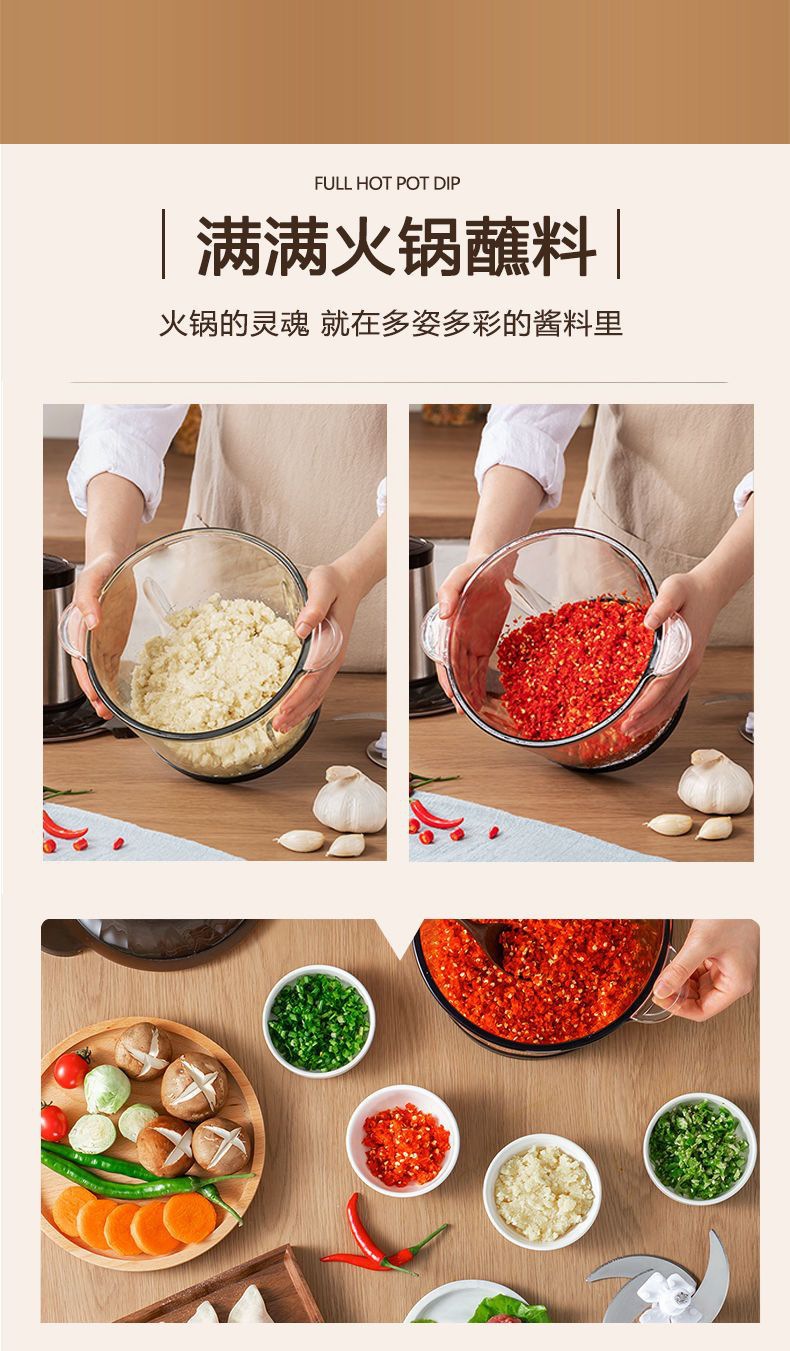 FULL HOT POT DIP

满满火锅蘸料

火锅的灵魂 就在多姿多彩的酱料里