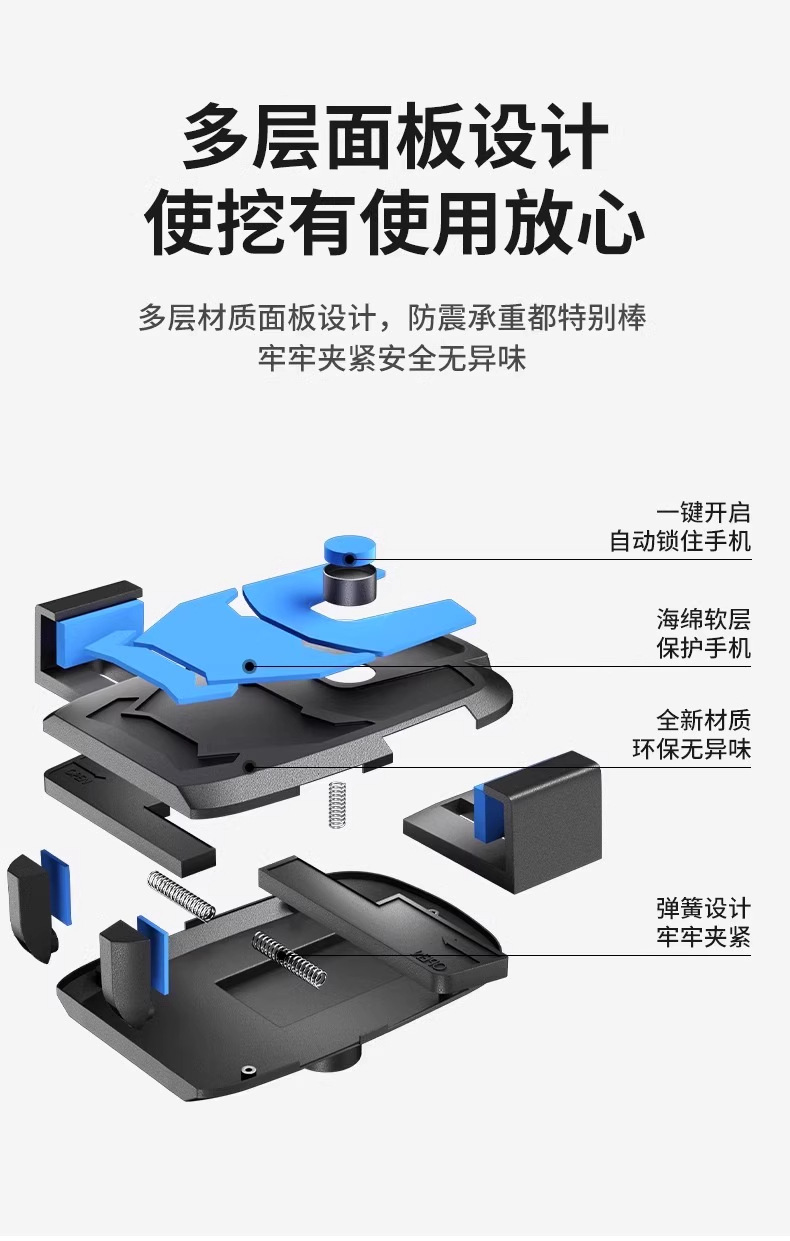 多层面板设计
使挖有使用放心

多层材质面板设计，防震承重都特别棒
牢牢夹紧安全无异味

一键开启
自动锁住手机

海绵软层
保护手机

全新材质
环保无异味

弹簧设计
牢牢夹紧