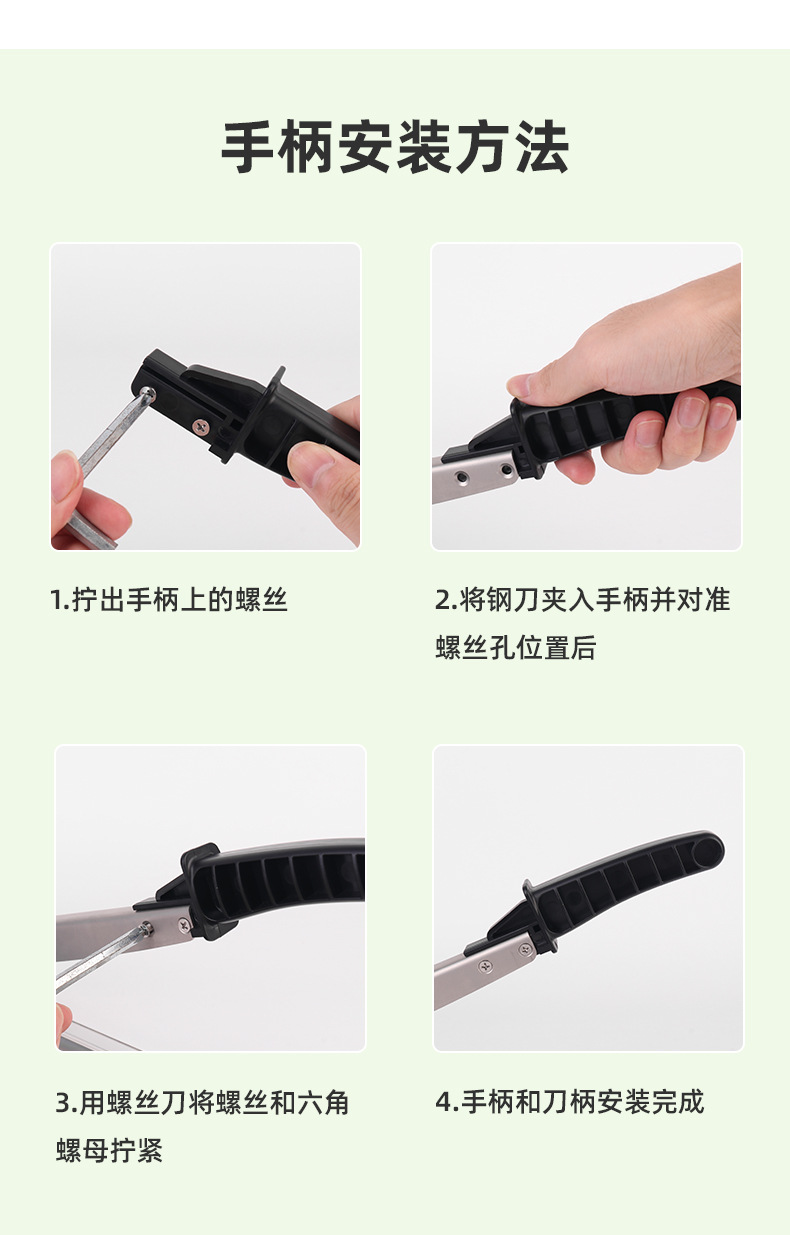 手柄安装方法

1.拧出手柄上的螺丝

2.将钢刀夹入手柄并对准螺丝孔位置后

3.用螺丝刀将螺丝和六角螺母拧紧

4.手柄和刀柄安装完成