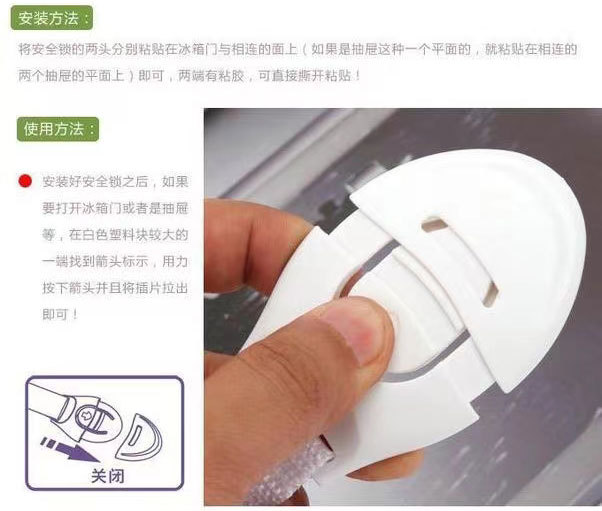 安装方法：

将安全锁的两头分别粘贴在冰箱门与相连的面上（如果是抽屉这种一个平面的，就粘贴在相连的两个抽屉的平面上）即可，两端有粘胶，可直接撕开粘贴！

使用方法：

安装好安全锁之后，如果要打开冰箱门或者是抽屉等，在白色塑料块较大的一端找到箭头标示，用力按下箭头并且将插片拉出即可！

关闭