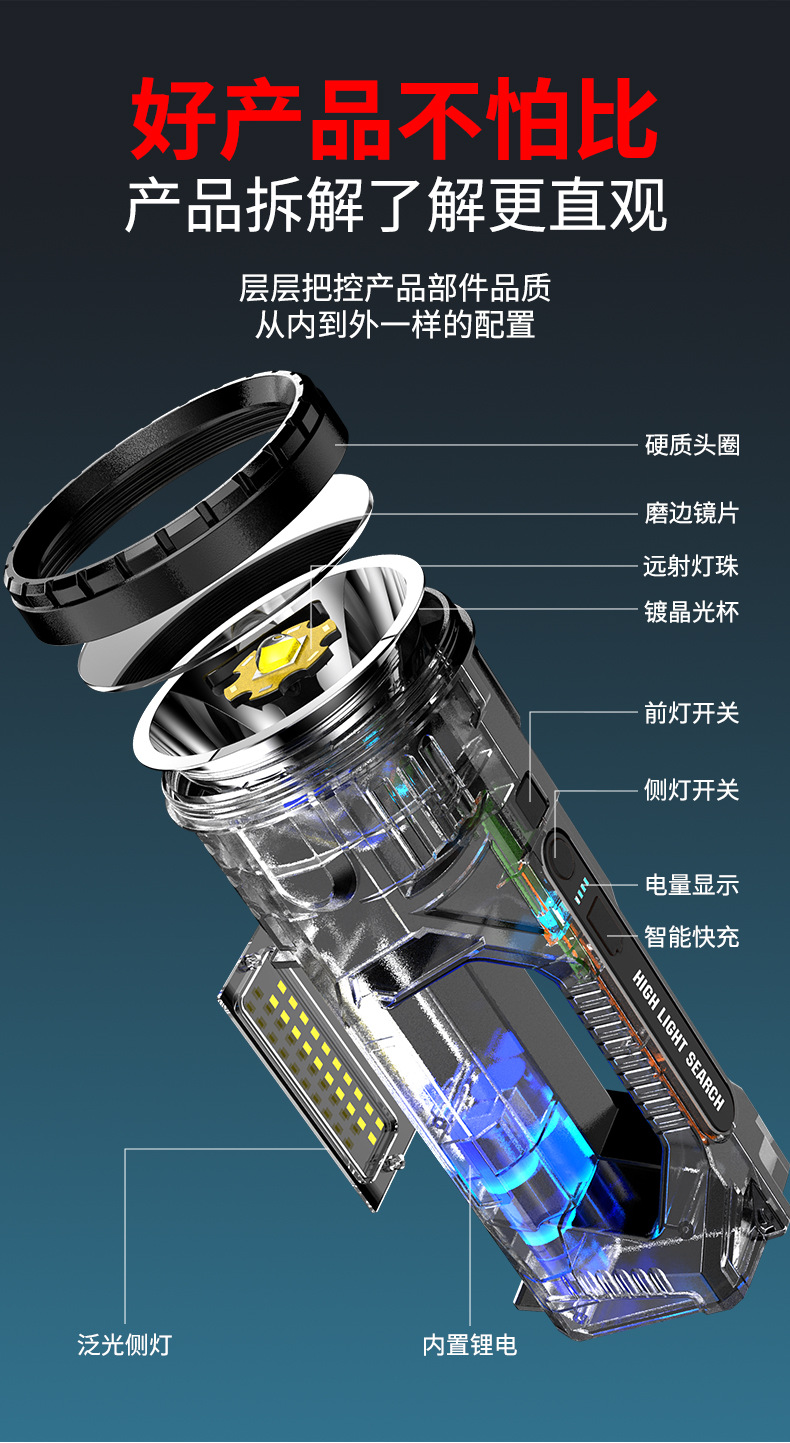 好产品不怕比
产品拆解了解更直观

层层把控产品部件品质
从内到外一样的配置

硬质头圈
磨边镜片
远射灯珠
镀晶光杯
前灯开关
侧灯开关
电量显示
智能快充
HIGH LIGHT SEARCH
泛光侧灯
内置锂电