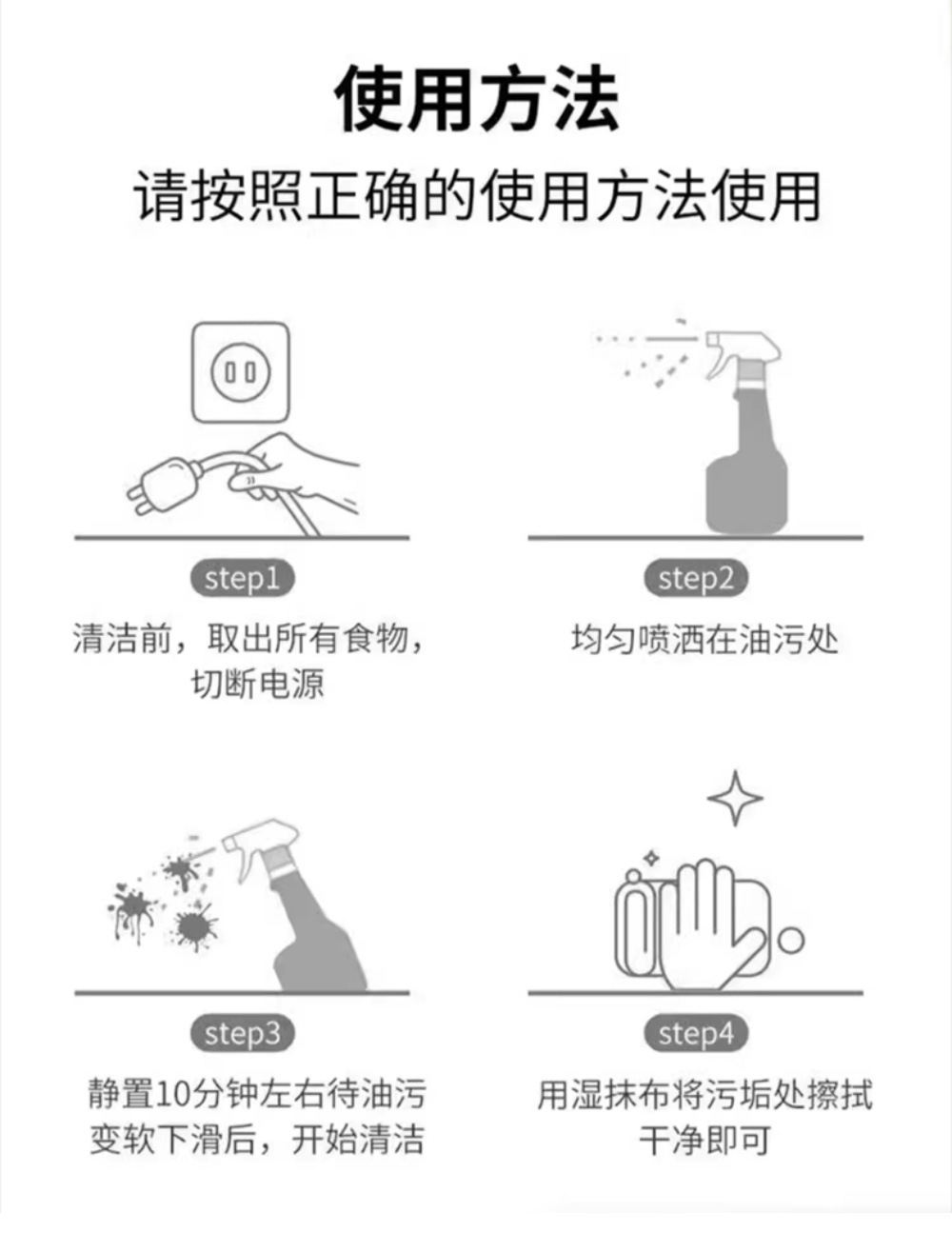 使用方法

请按照正确的使用方法使用

step1

清洁前，取出所有食物，切断电源

step2

均匀喷洒在油污处

step3

静置10分钟左右待油污变软下滑后，开始清洁

step4

用湿抹布将污垢处擦拭干净即可