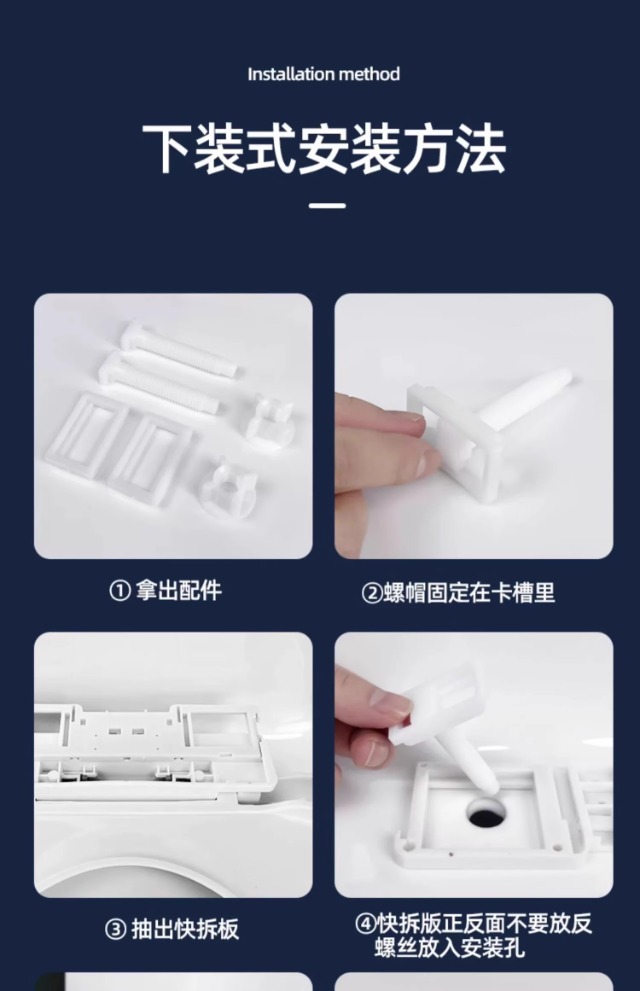 Installation method

下装式安装方法

① 拿出配件

②螺帽固定在卡槽里

③ 抽出快拆板

④快拆版正反面不要放反
螺丝放入安装孔