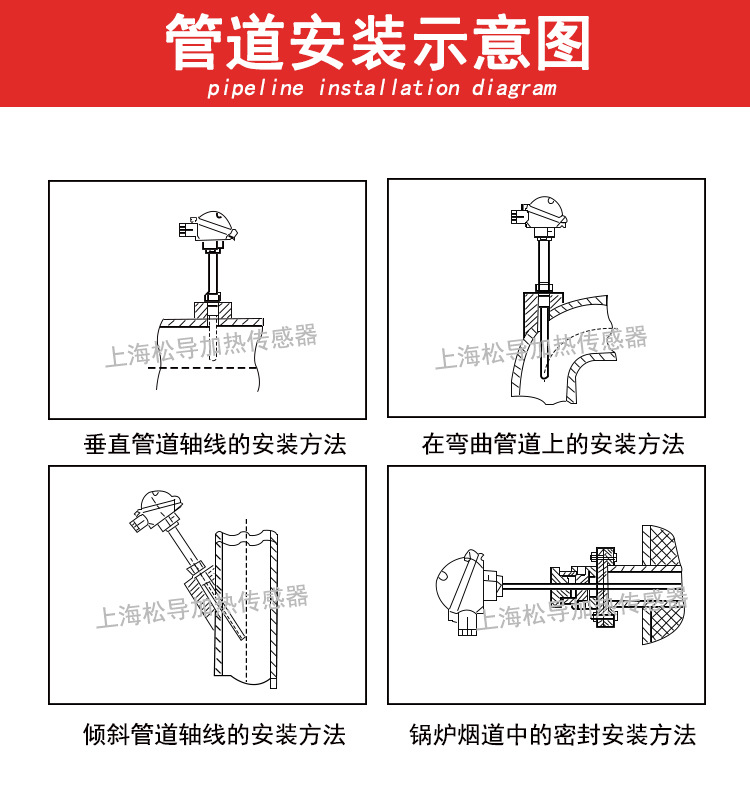 管道安装示意图
pipeline installation diagram

上海松导加热传感器

垂直管道轴线的安装方法

上海松导加热传感器

在弯曲管道上的安装方法

上海松导加热传感器

倾斜管道轴线的安装方法

上海松导加热传感器

锅炉烟道中的密封安装方法