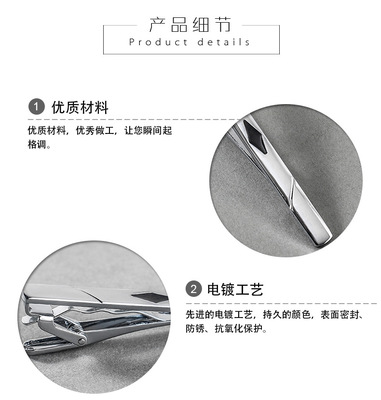 产品细节
Product details

1 优质材料

优质材料，优秀做工，让您瞬间起格调。

2 电镀工艺

先进的电镀工艺，持久的颜色，表面密封、防锈、抗氧化保护。