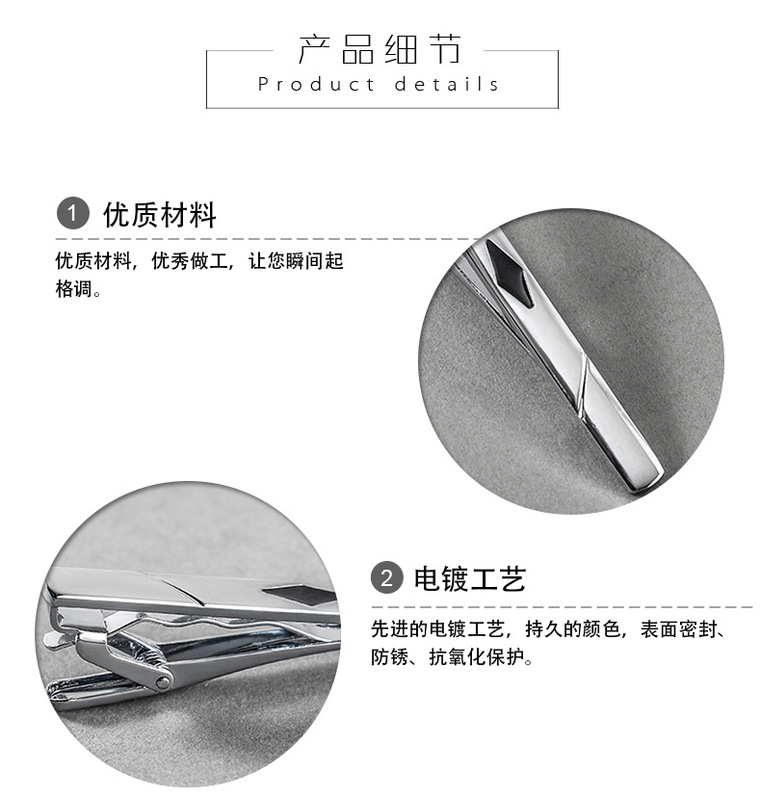 产品细节
Product details

1 优质材料

优质材料，优秀做工，让您瞬间起格调。

2 电镀工艺

先进的电镀工艺，持久的颜色，表面密封、防锈、抗氧化保护。