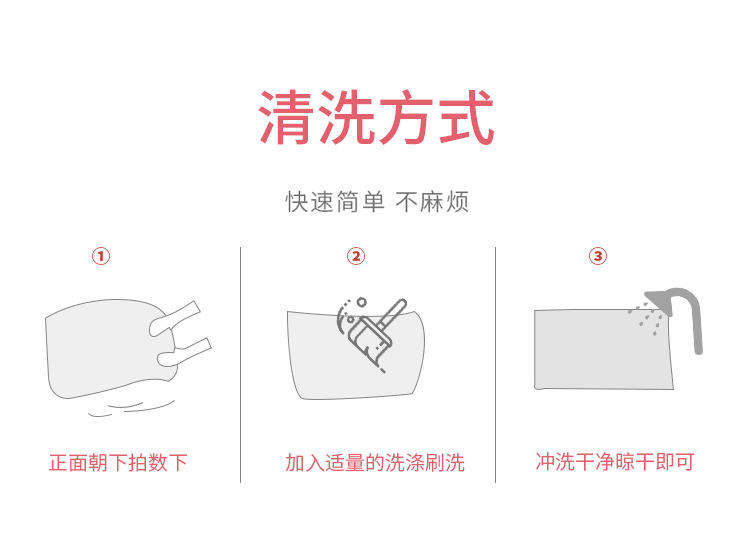 清洗方式

快速简单 不麻烦

①

正面朝下拍数下

②

加入适量的洗涤刷洗

③

冲洗干净晾干即可