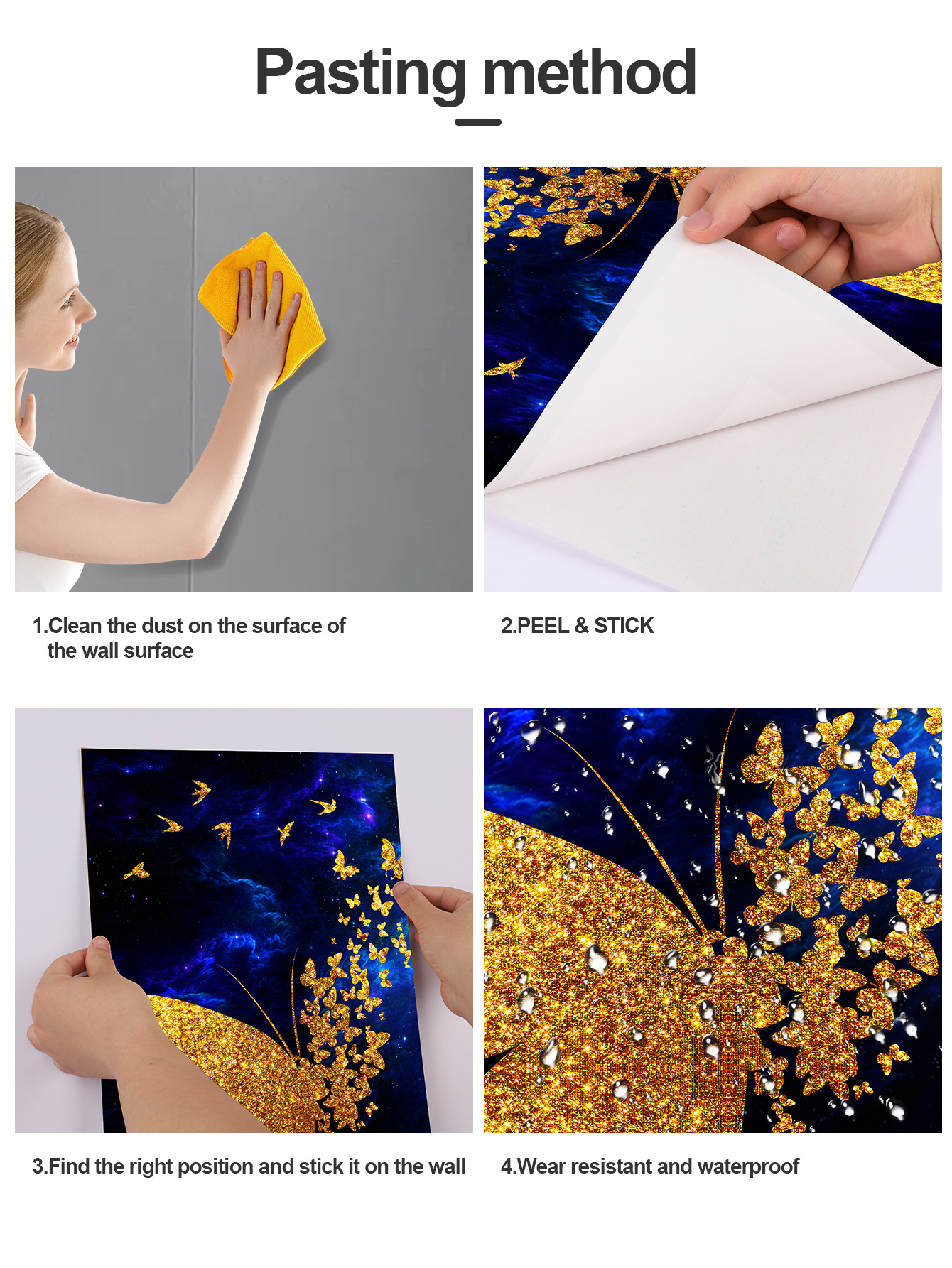 Pasting method

1.Clean the dust on the surface of the wall surface

2.PEEL & STICK

3.Find the right position and stick it on the wall

4.Wear resistant and waterproof