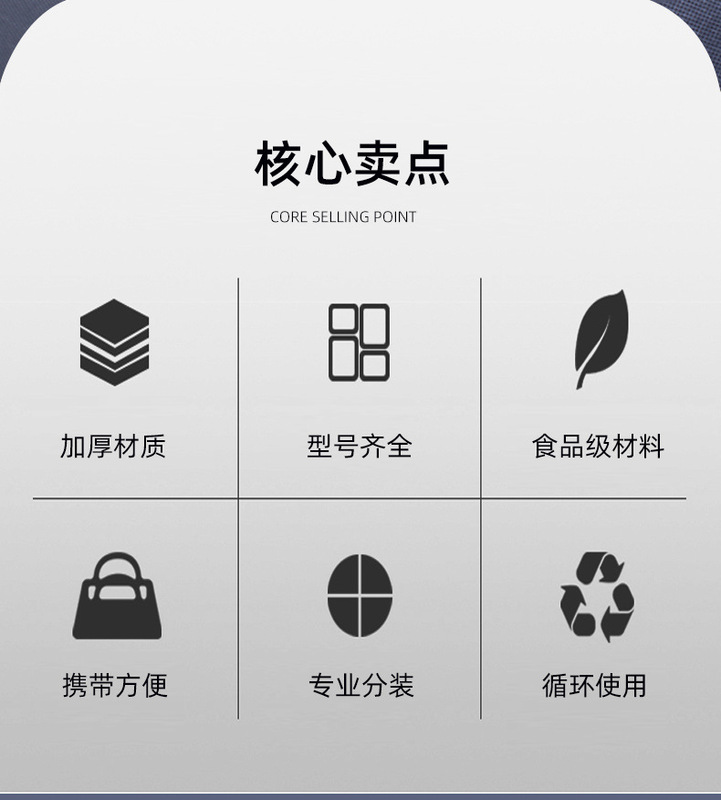 核心卖点

CORE SELLING POINT

加厚材质

型号齐全

食品级材料

携带方便

专业分装

循环使用