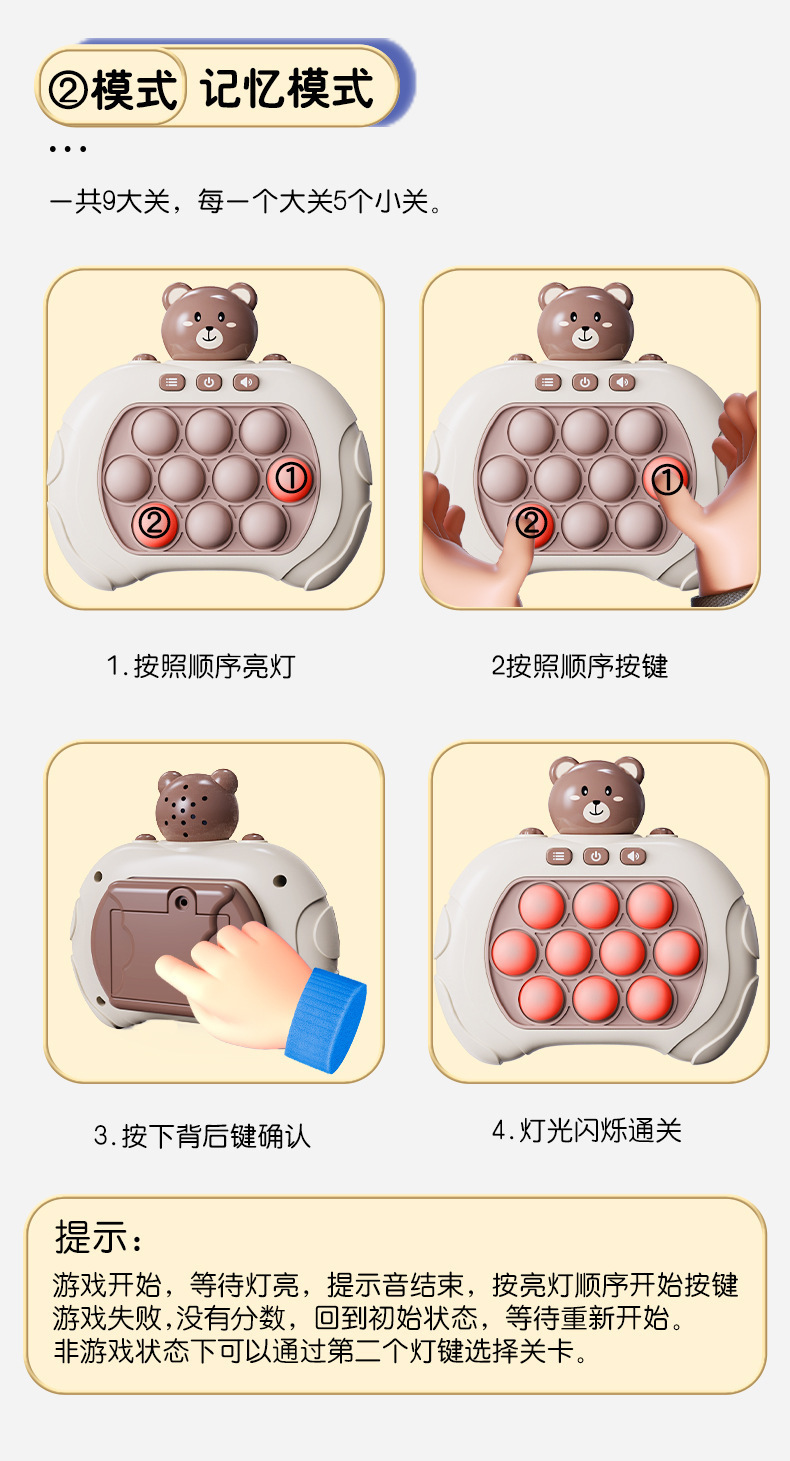 ②模式 记忆模式

...

一共9大关，每一个大关5个小关。

①

②

①

②

1.按照顺序亮灯

2按照顺序按键

3.按下背后键确认

4.灯光闪烁通关

提示：

游戏开始，等待灯亮，提示音结束，按亮灯顺序开始按键
游戏失败,没有分数，回到初始状态，等待重新开始。
非游戏状态下可以通过第二个灯键选择关卡。