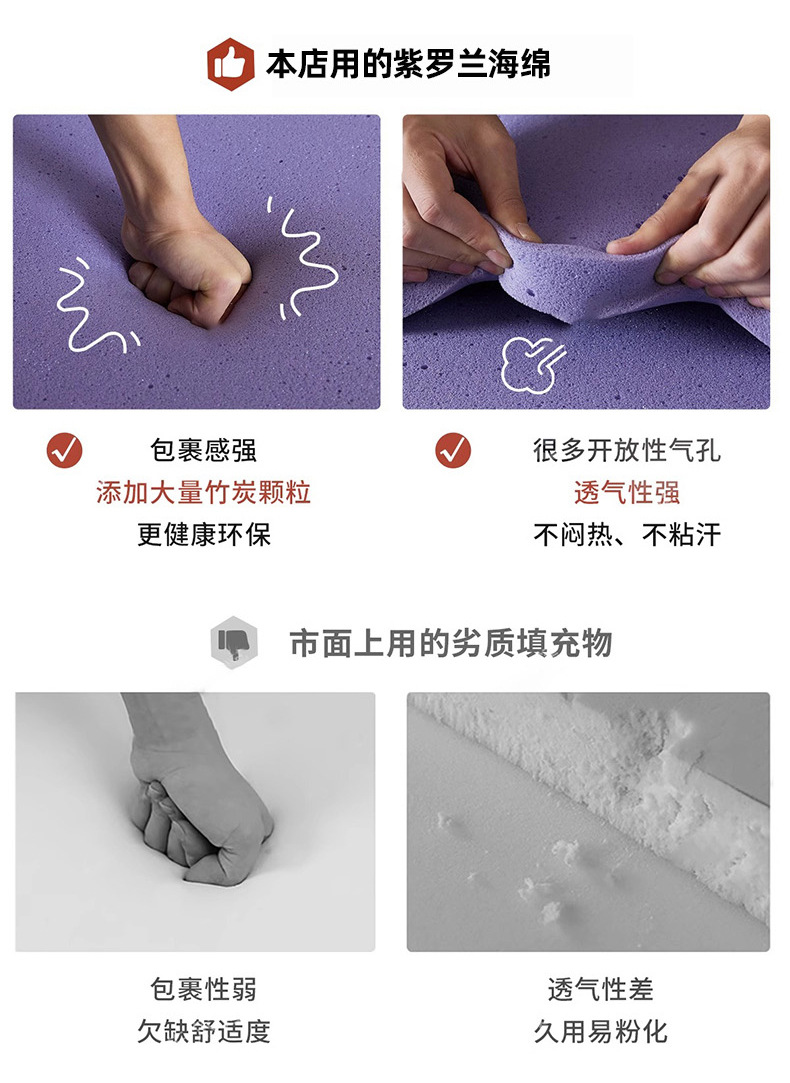 本店用的紫罗兰海绵

包裹感强
添加大量竹炭颗粒
更健康环保

很多开放性气孔
透气性强
不闷热、不粘汗

市面上用的劣质填充物

包裹性弱
欠缺舒适度

透气性差
久用易粉化