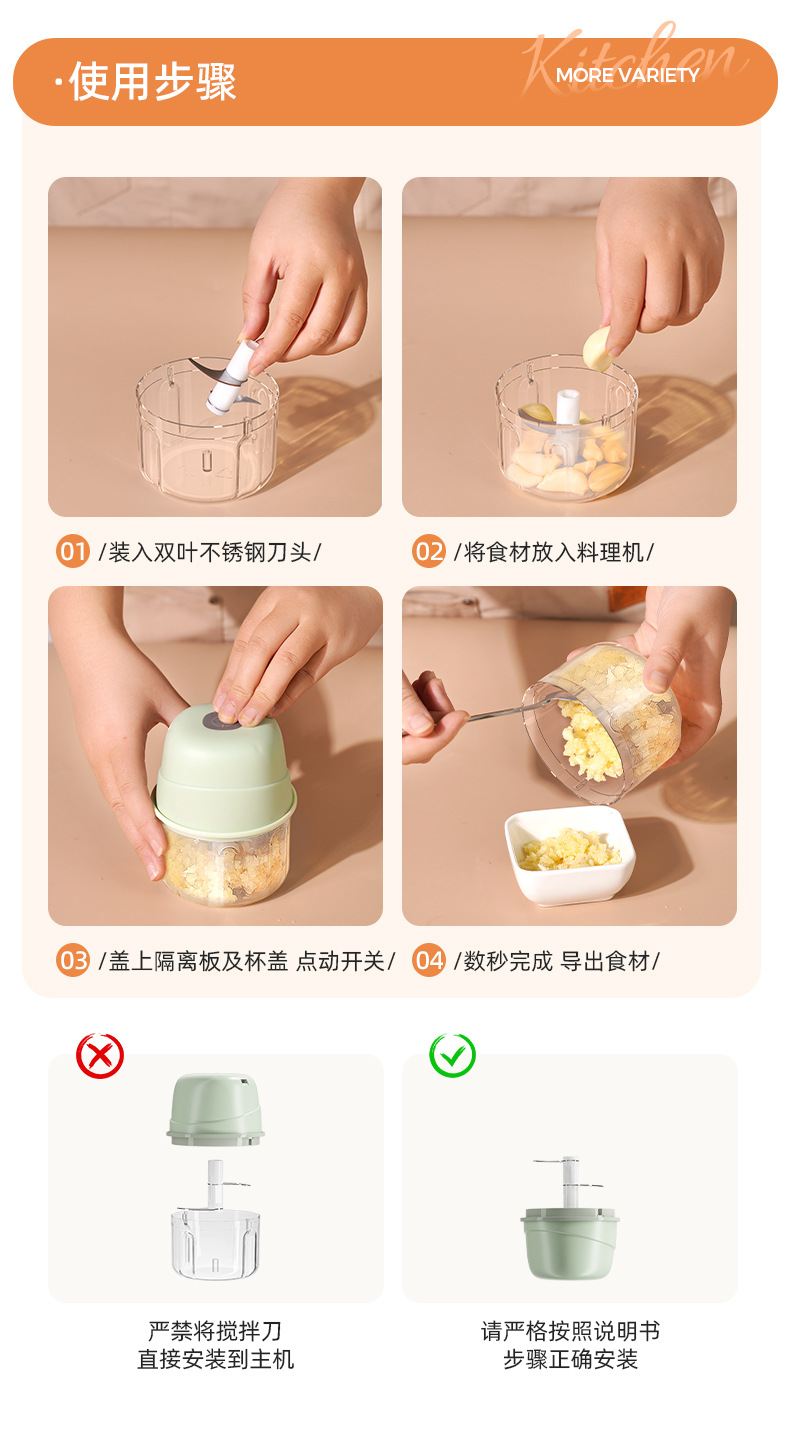 ·使用步骤

Kitchen
MORE VARIETY

01 /装入双叶不锈钢刀头/

02 /将食材放入料理机/

03 /盖上隔离板及杯盖 点动开关/

04 /数秒完成 导出食材/

严禁将搅拌刀
直接安装到主机

请严格按照说明书
步骤正确安装