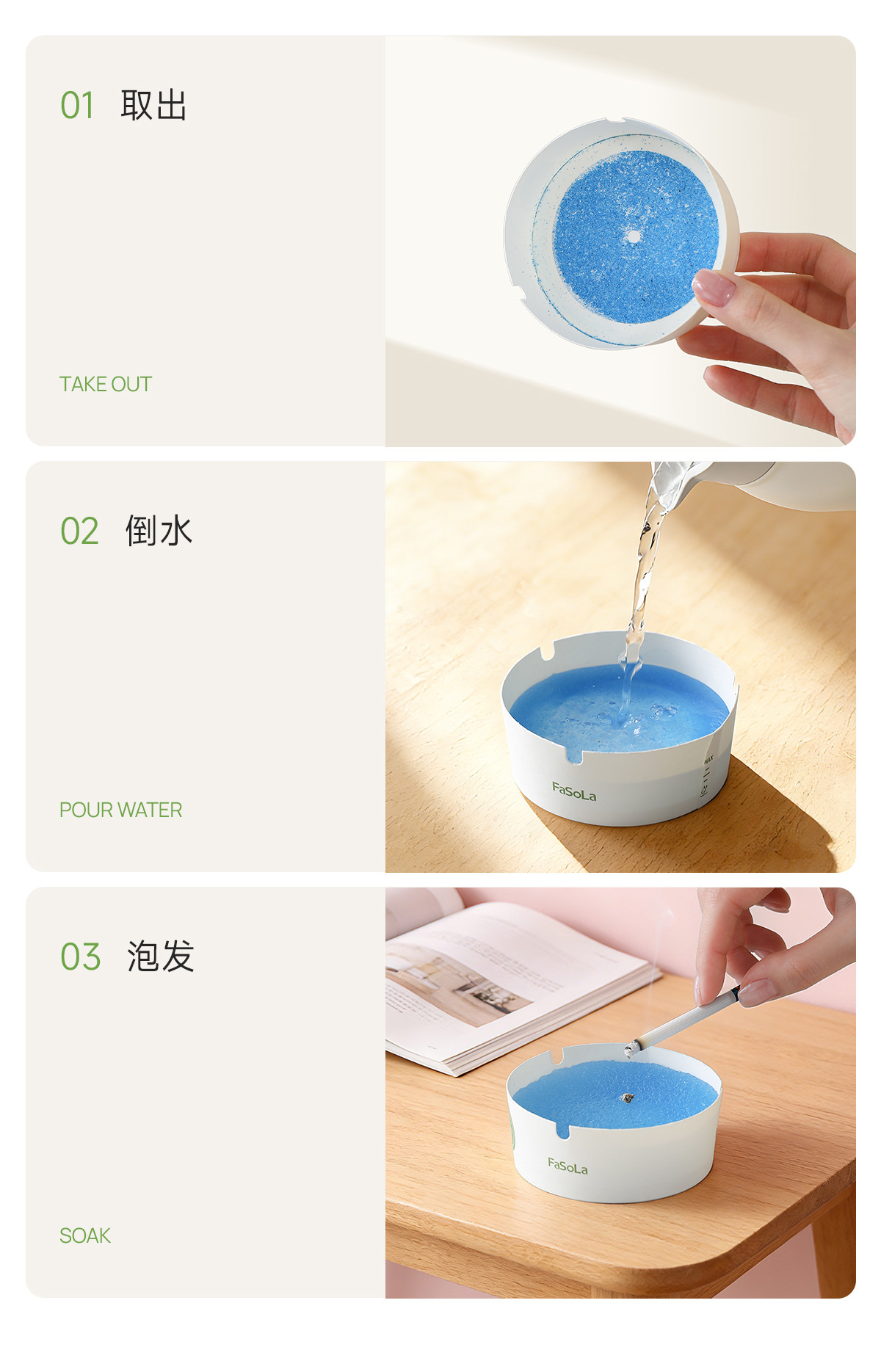 01 取出

TAKE OUT

02 倒水

POUR WATER

FaSoLa

MAX

03 泡发

SOAK

FaSoLa