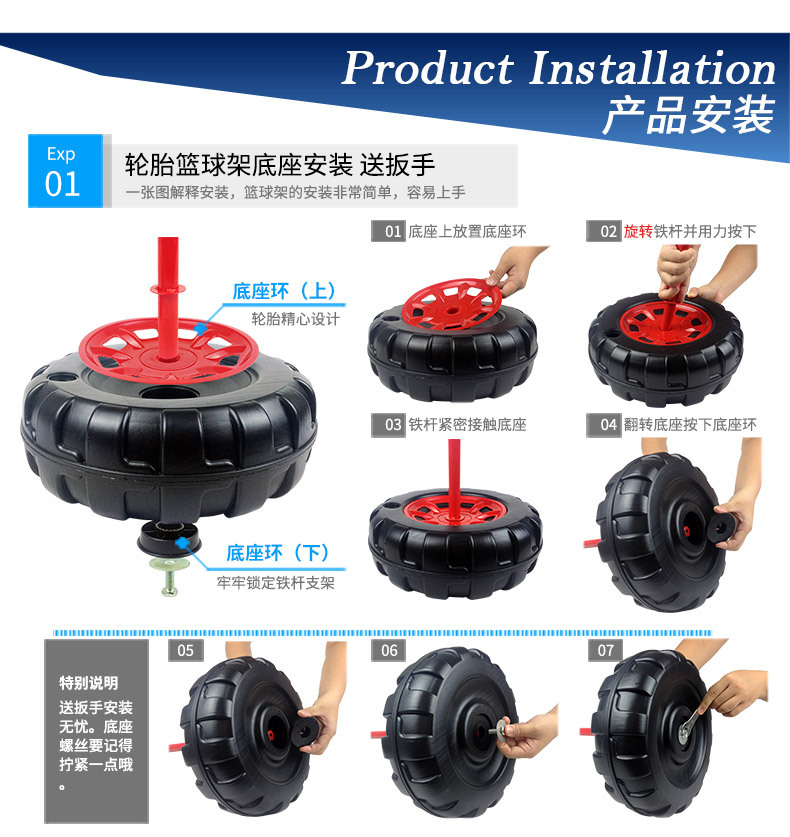 Product Installation
产品安装

Exp
01

轮胎篮球架底座安装 送扳手
一张图解释安装，篮球架的安装非常简单，容易上手

底座环（上）
轮胎精心设计

底座环（下）
牢牢锁定铁杆支架

01 底座上放置底座环

02 旋转铁杆并用力按下

03 铁杆紧密接触底座

04 翻转底座按下底座环

特别说明
送扳手安装无忧。底座螺丝要记得拧紧一点哦。

05

06

07