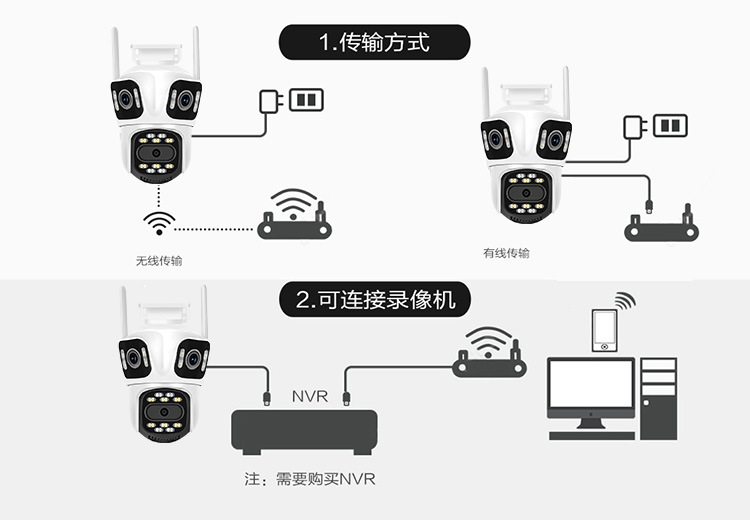 1.传输方式

无线传输

有线传输

2.可连接录像机

NVR

注：需要购买NVR