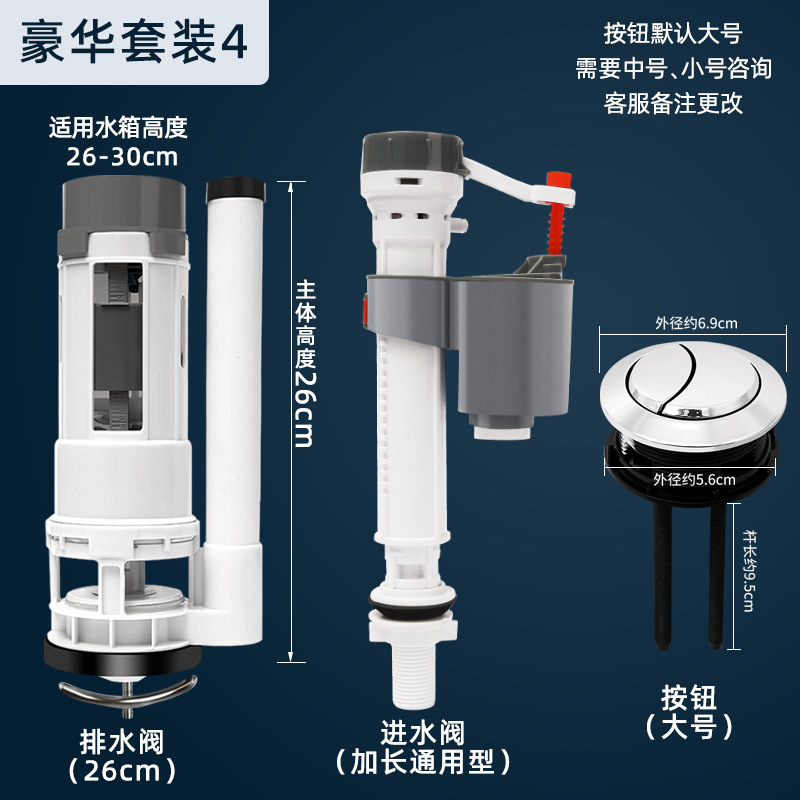 豪华套装4

按钮默认大号
需要中号、小号咨询
客服备注更改

适用水箱高度
26-30cm

主体高度26cm

外径约6.9cm

外径约5.6cm

杆长约9.5cm

排水阀
（26cm）

进水阀
（加长通用型）

按钮
（大号）