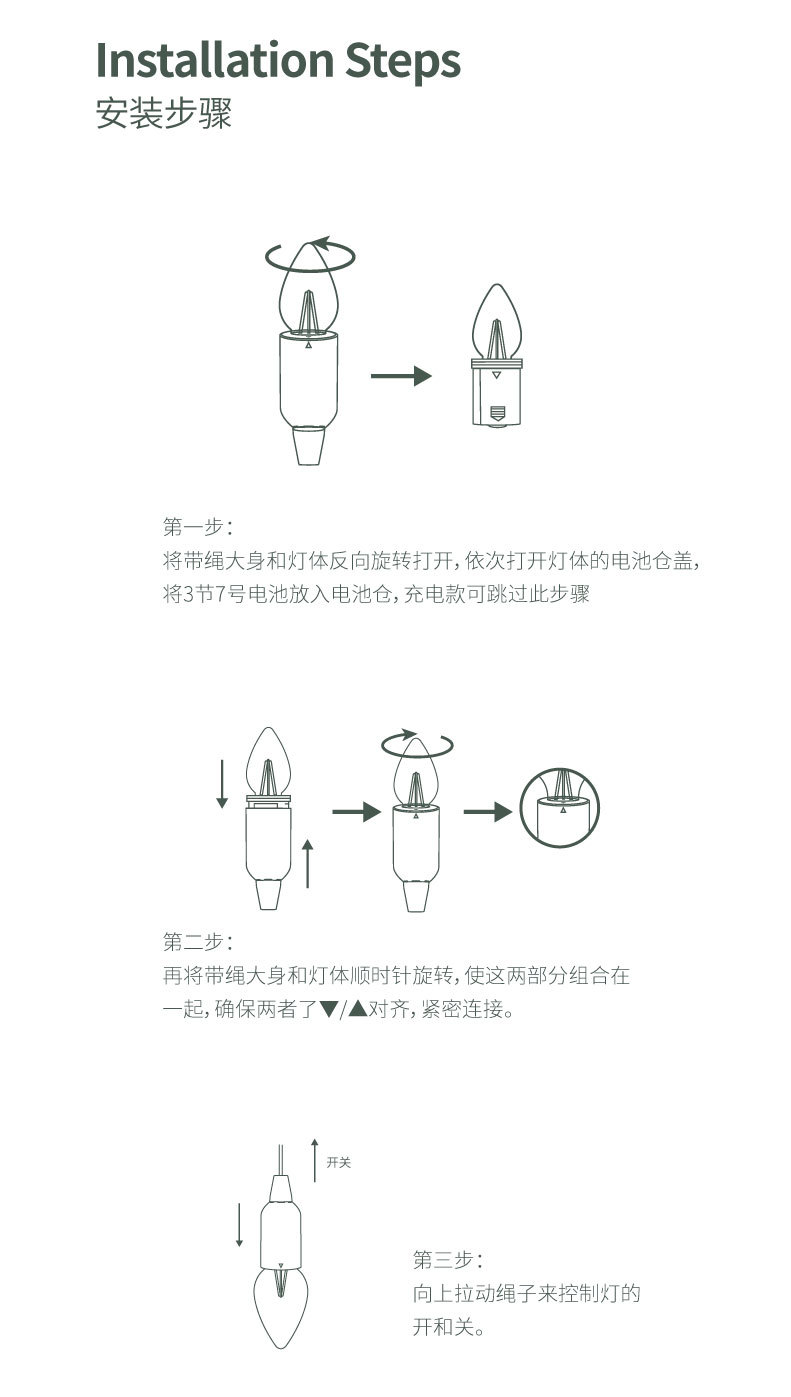 Installation Steps
安装步骤

第一步：
将带绳大身和灯体反向旋转打开，依次打开灯体的电池仓盖，将3节7号电池放入电池仓，充电款可跳过此步骤

第二步：
再将带绳大身和灯体顺时针旋转，使这两部分组合在一起，确保两者了▼/▲对齐，紧密连接。

开关

第三步：
向上拉动绳子来控制灯的开和关。