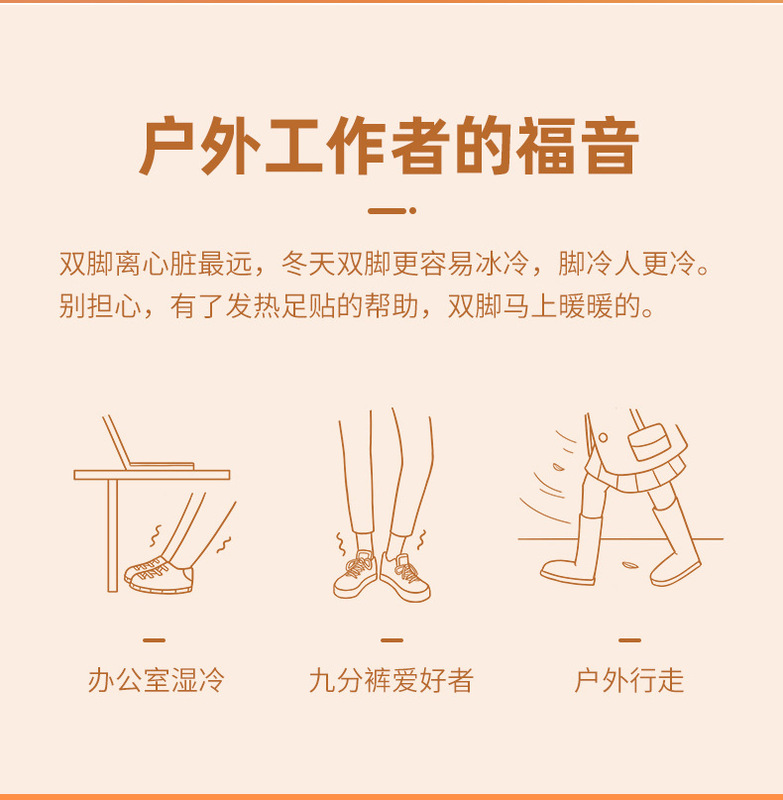 户外工作者的福音

双脚离心脏最远，冬天双脚更容易冰冷，脚冷人更冷。别担心，有了发热足贴的帮助，双脚马上暖暖的。

办公室湿冷

九分裤爱好者

户外行走