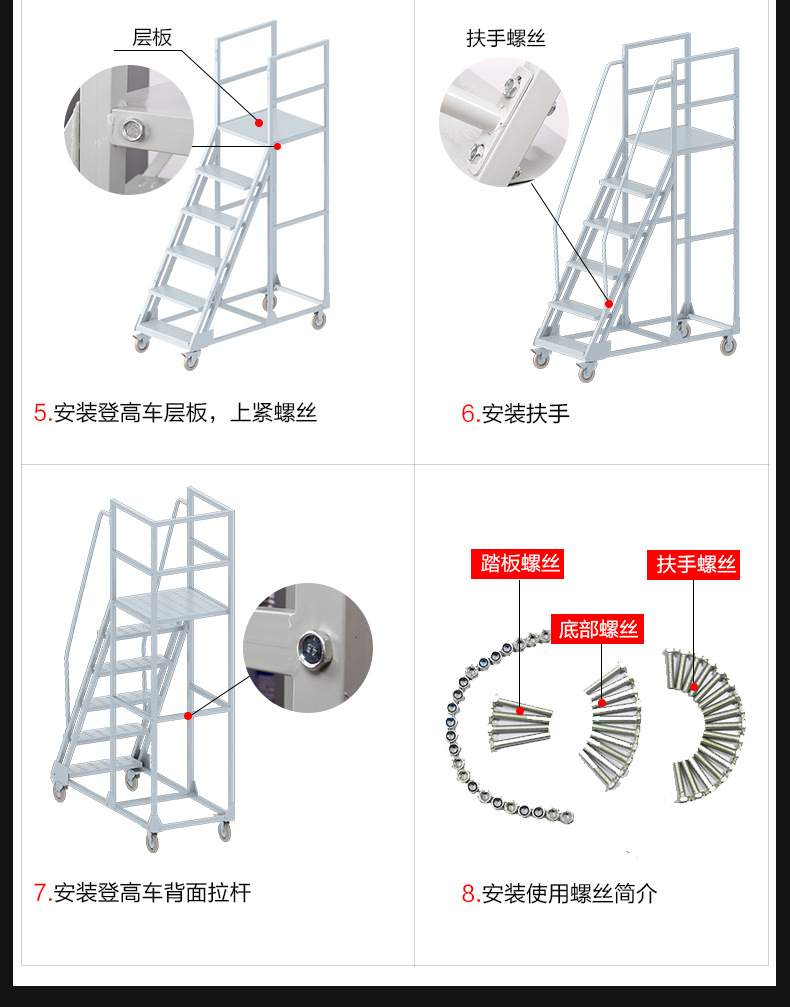 层板

5.安装登高车层板，上紧螺丝

扶手螺丝

6.安装扶手

7.安装登高车背面拉杆

踏板螺丝

底部螺丝

扶手螺丝

8.安装使用螺丝简介