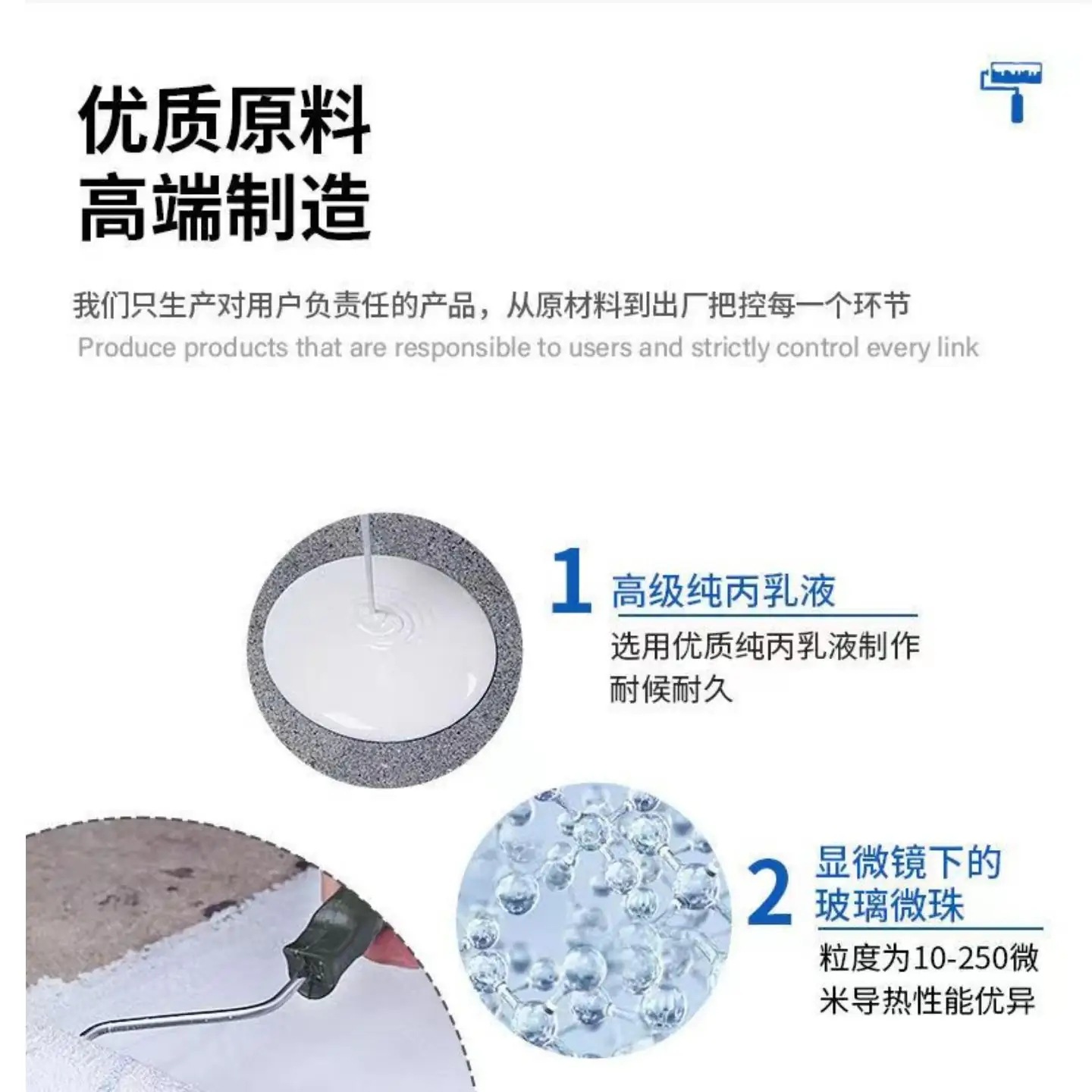 优质原料
高端制造

我们只生产对用户负责任的产品，从原材料到出厂把控每一个环节
Produce products that are responsible to users and strictly control every link

1 高级纯丙乳液
选用优质纯丙乳液制作耐候耐久

2 显微镜下的玻璃微珠
粒度为10-250微米导热性能优异