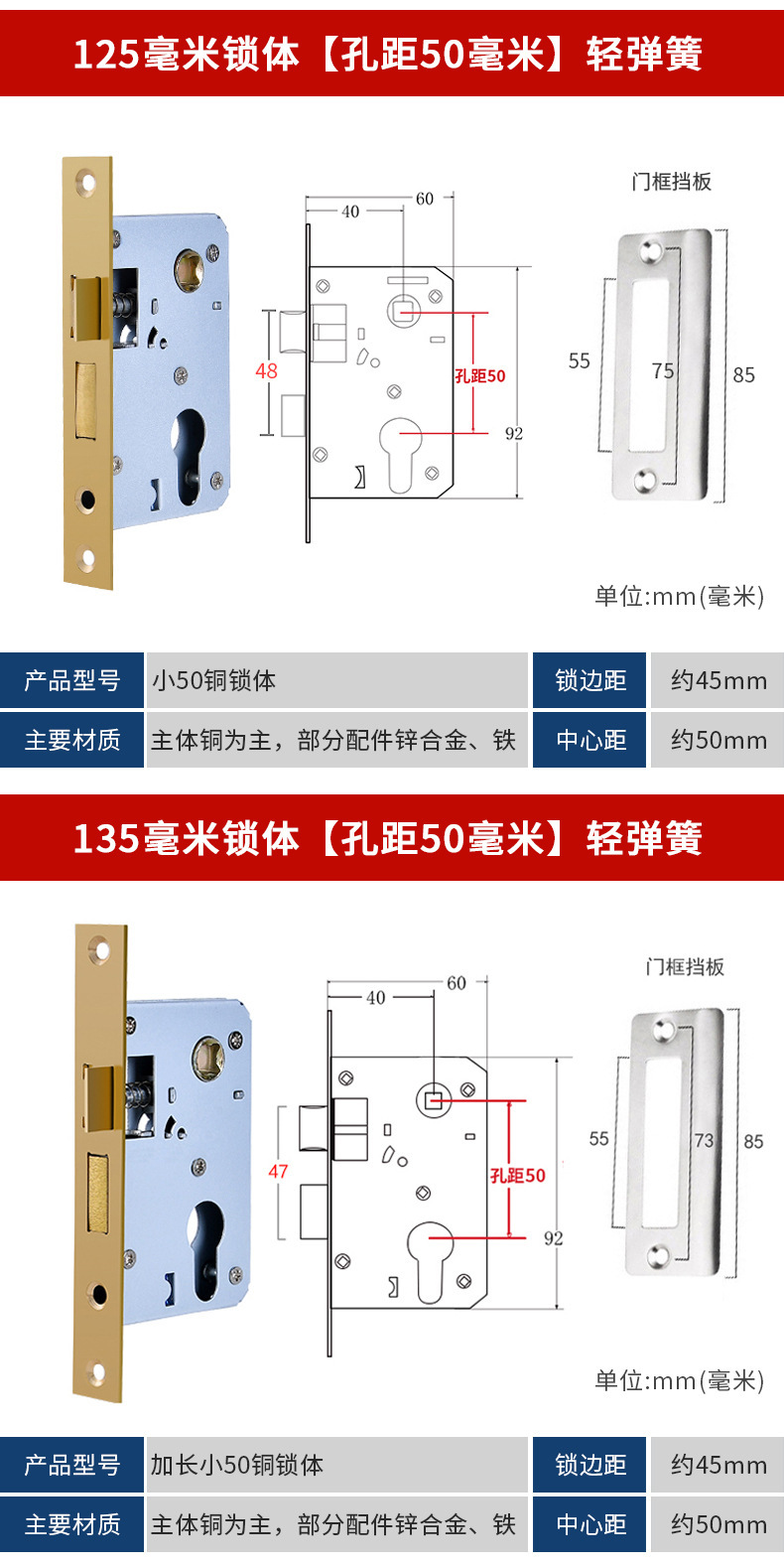 125毫米锁体【孔距50毫米】轻弹簧

40
60
48
孔距50
92
门框挡板
55
75
85

单位:mm(毫米)

| 产品型号 | 小50铜锁体 | 锁边距 | 约45mm |
|---|---|---|---|
| 主要材质 | 主体铜为主，部分配件锌合金、铁 | 中心距 | 约50mm |

135毫米锁体【孔距50毫米】轻弹簧

40
60
47
孔距50
92
门框挡板
55
73
85

单位:mm(毫米)

| 产品型号 | 加长小50铜锁体 | 锁边距 | 约45mm |
|---|---|---|---|
| 主要材质 | 主体铜为主，部分配件锌合金、铁 | 中心距 | 约50mm |