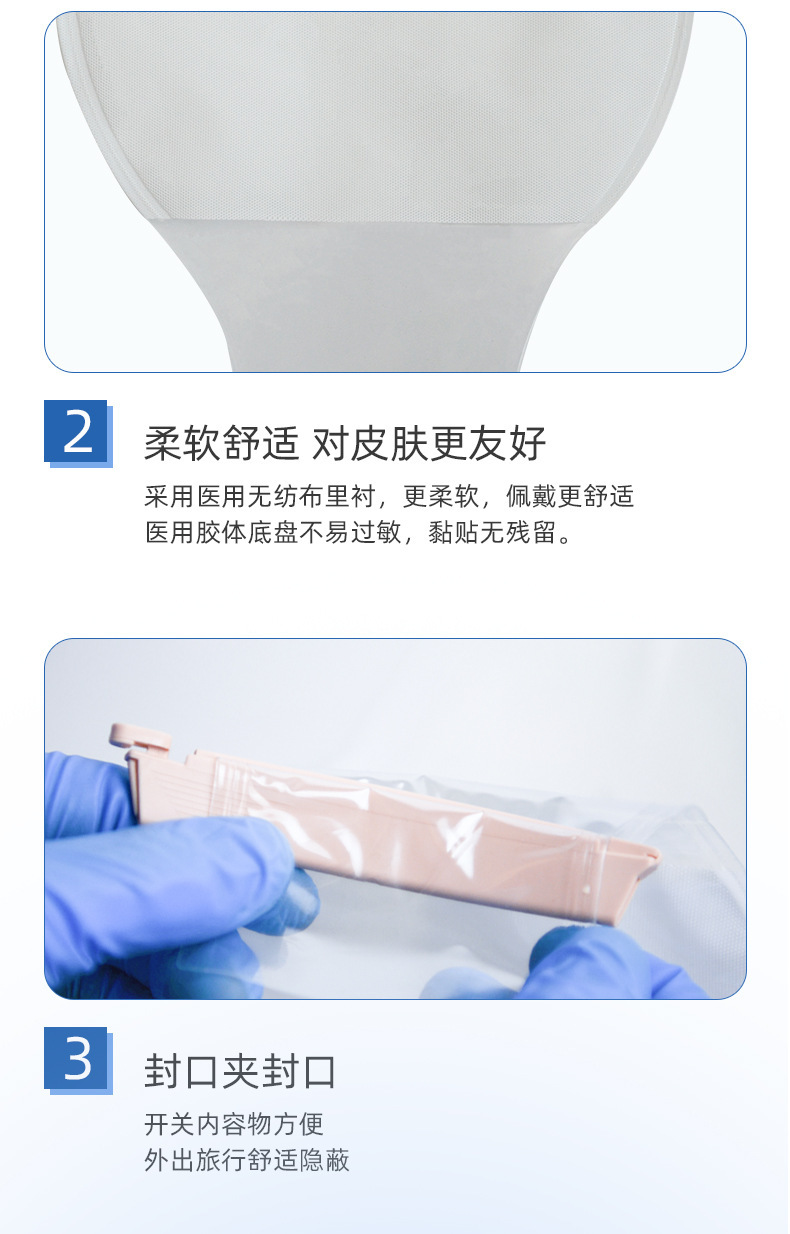 2

柔软舒适 对皮肤更友好

采用医用无纺布里衬，更柔软，佩戴更舒适
医用胶体底盘不易过敏，黏贴无残留。

3

封口夹封口

开关内容物方便
外出旅行舒适隐蔽