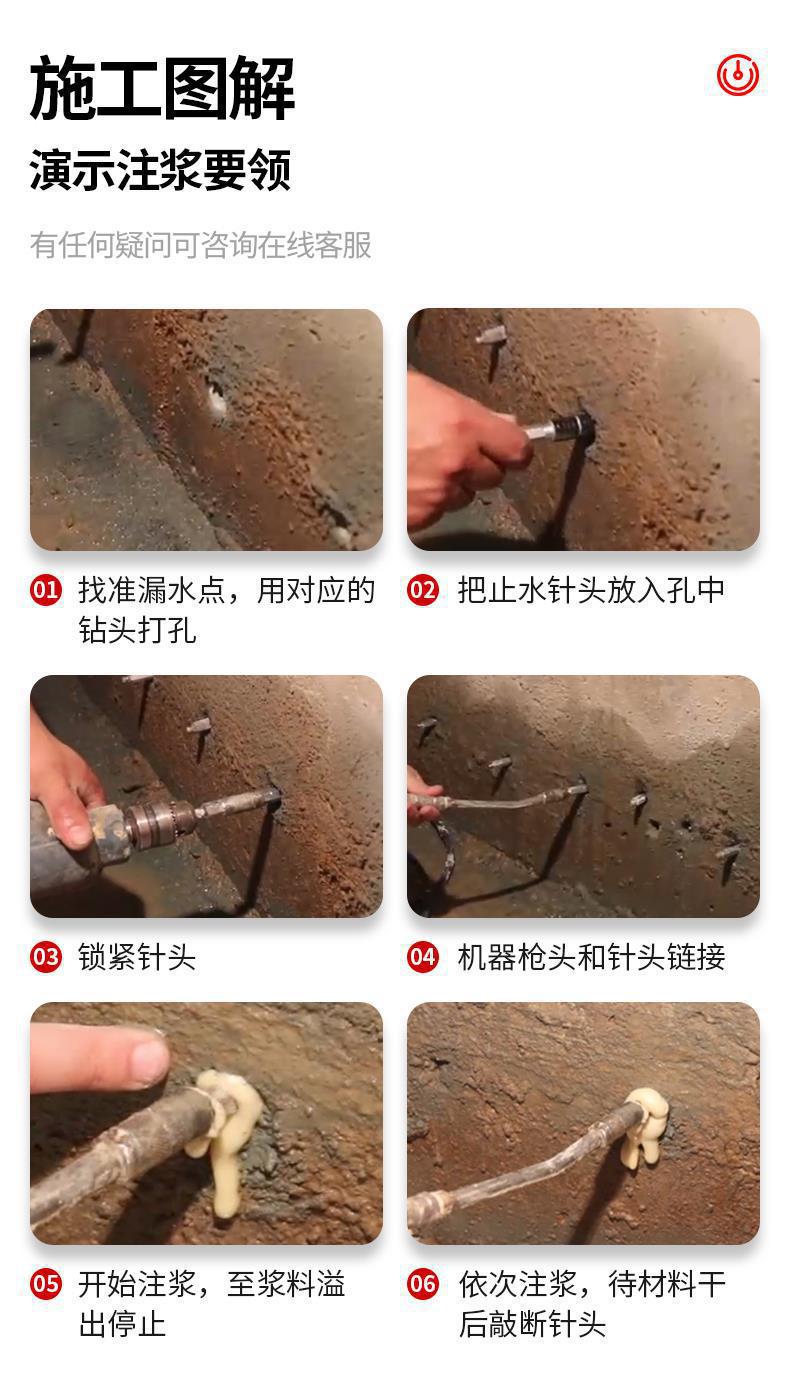 施工图解
演示注浆要领

有任何疑问可咨询在线客服

01 找准漏水点，用对应的钻头打孔

02 把止水针头放入孔中

03 锁紧针头

04 机器枪头和针头链接

05 开始注浆，至浆料溢出停止

06 依次注浆，待材料干后敲断针头