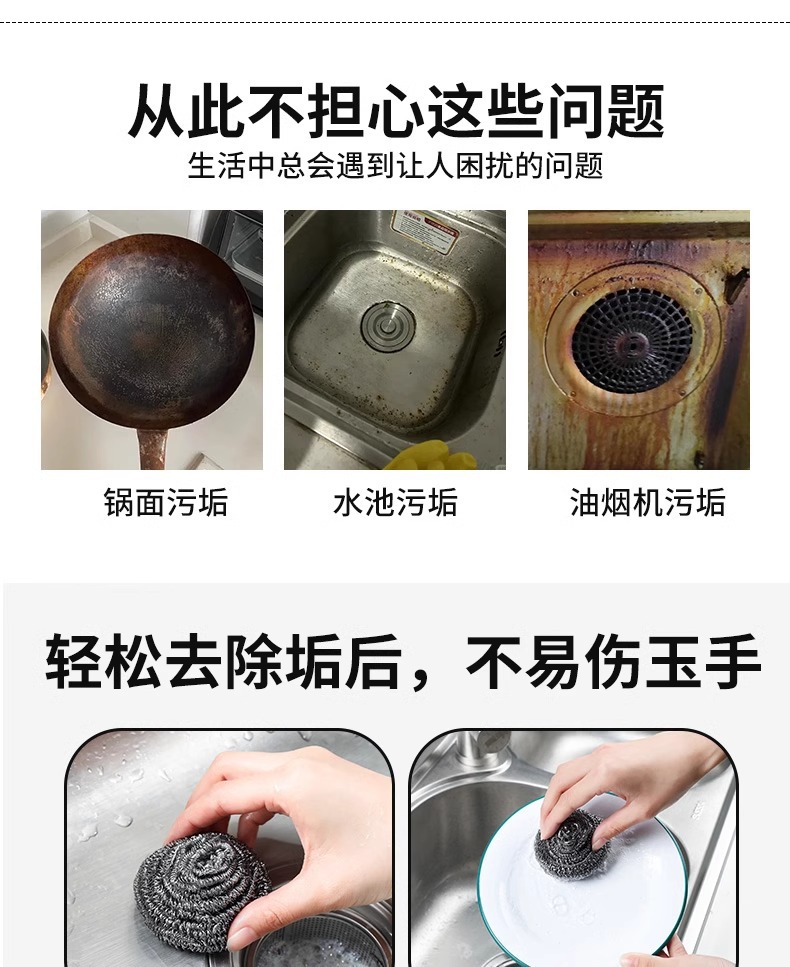 从此不担心这些问题
生活中总会遇到让人困扰的问题

锅面污垢

水池污垢

油烟机污垢

轻松去除垢后，不易伤玉手