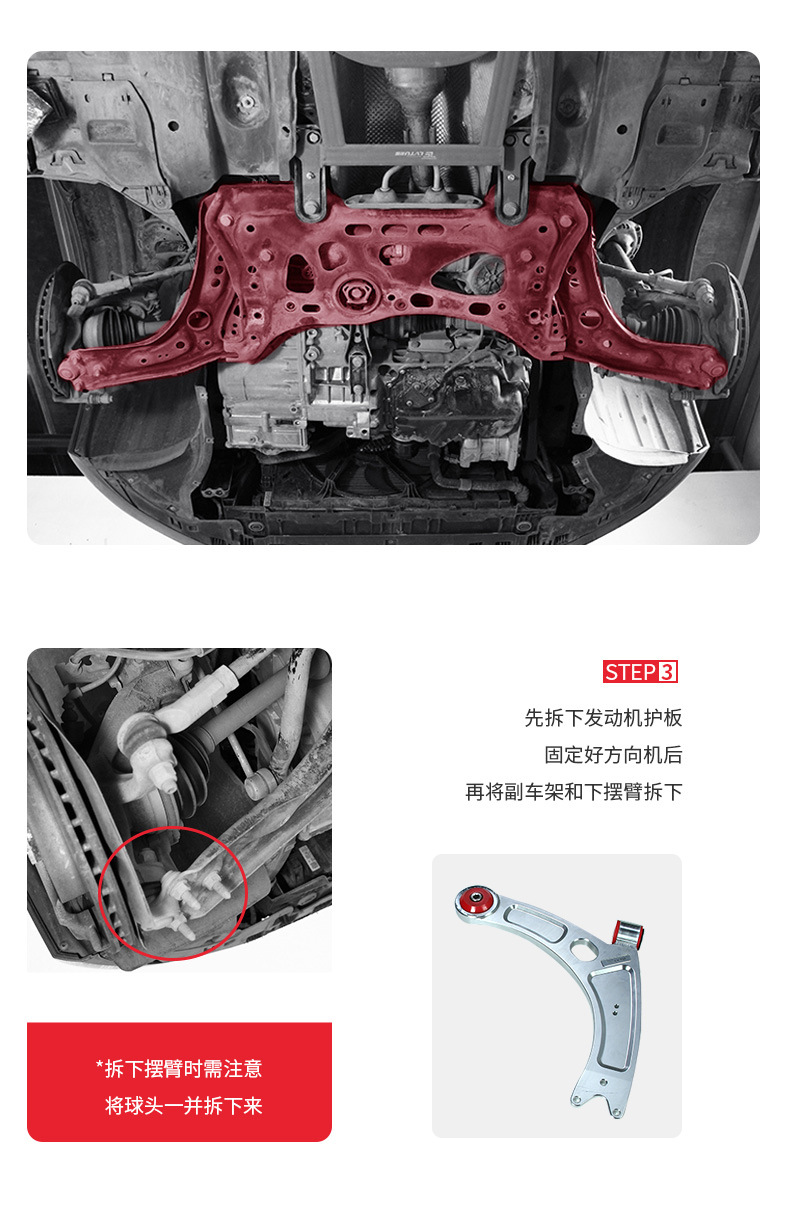 STEP 3

先拆下发动机护板
固定好方向机后
再将副车架和下摆臂拆下

*拆下摆臂时需注意
将球头一并拆下来