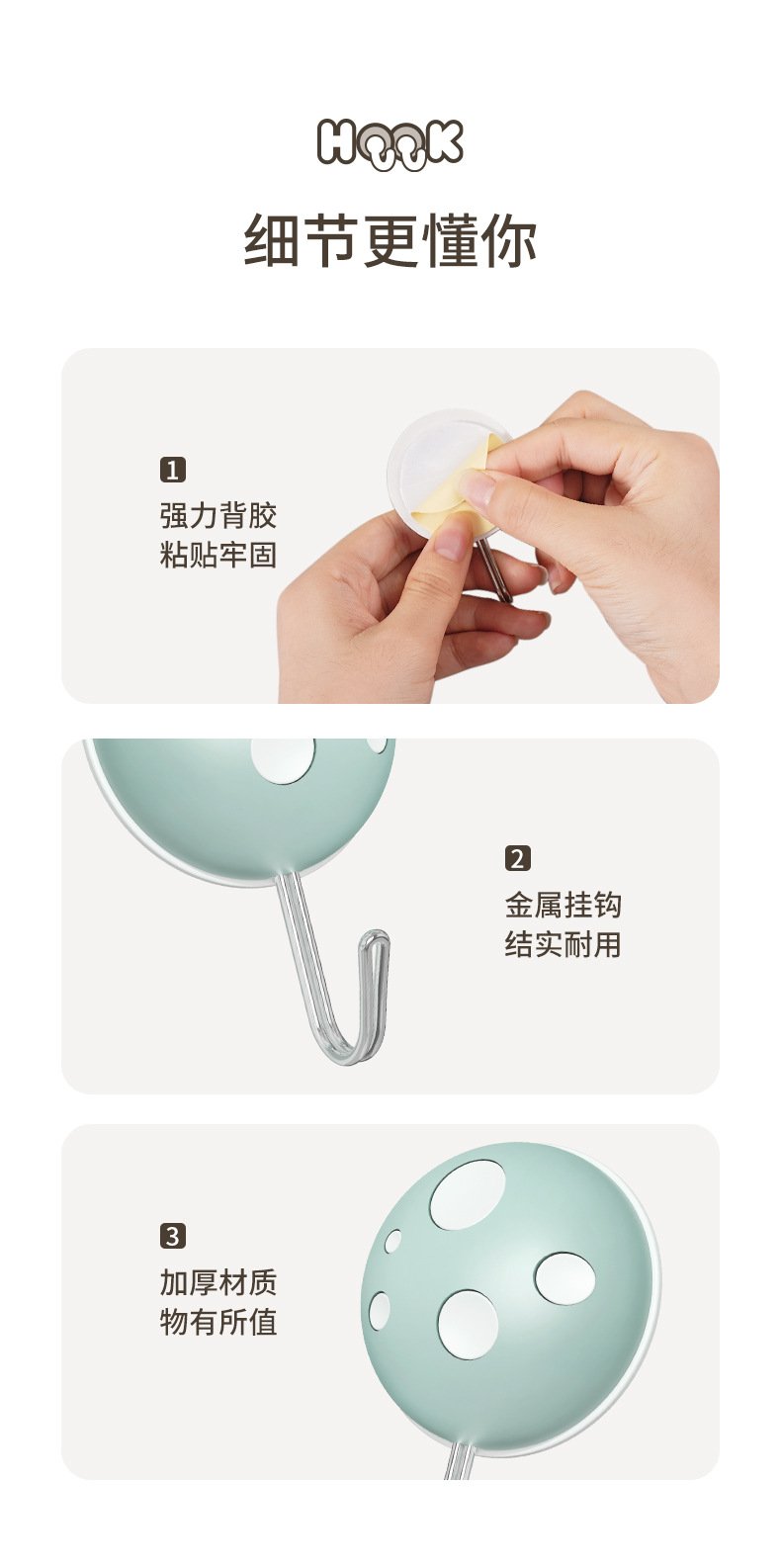 HOOK

细节更懂你

1
强力背胶
粘贴牢固

2
金属挂钩
结实耐用

3
加厚材质
物有所值