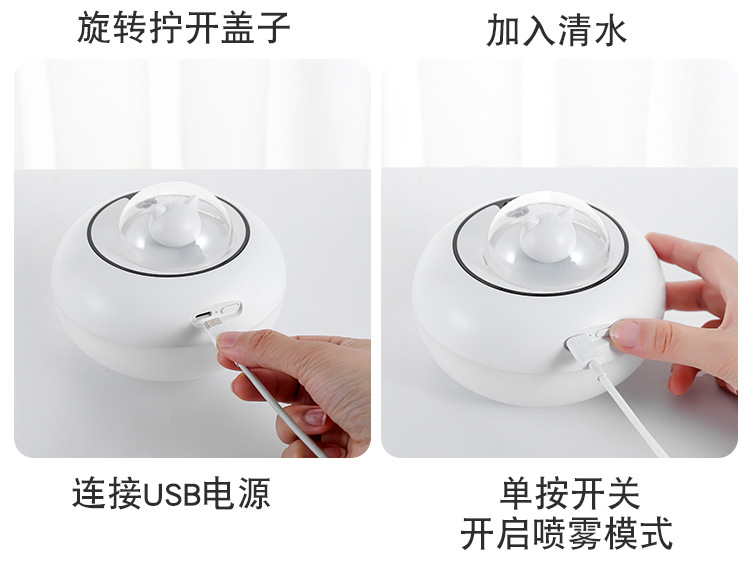 旋转拧开盖子

加入清水

连接USB电源

单按开关
开启喷雾模式