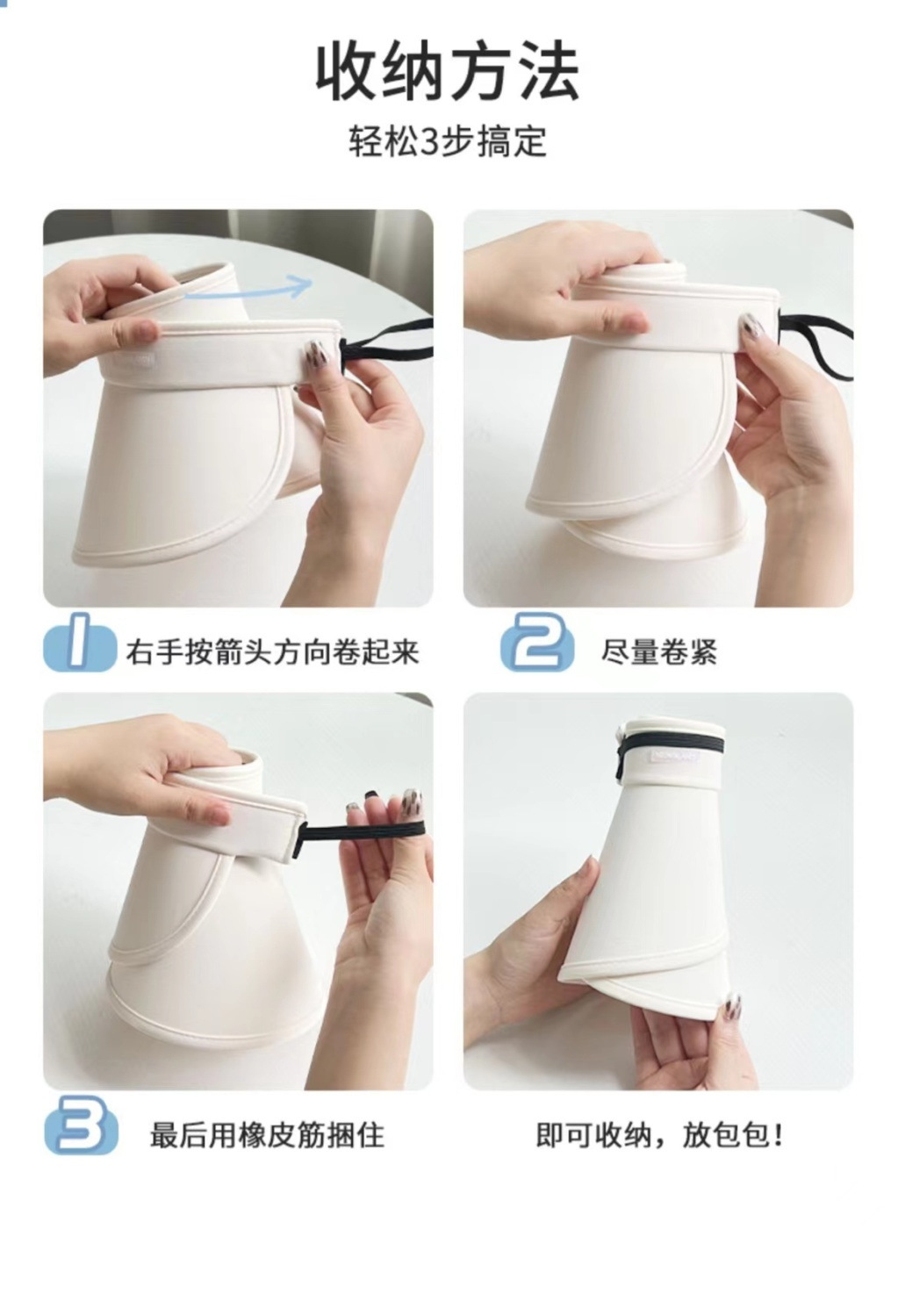 收纳方法

轻松3步搞定

1 右手按箭头方向卷起来

2 尽量卷紧

3 最后用橡皮筋捆住

即可收纳，放包包！