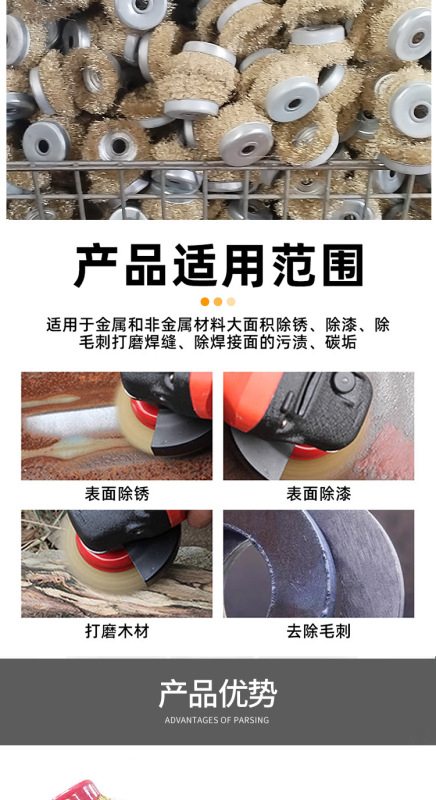 产品适用范围

适用于金属和非金属材料大面积除锈、除漆、除毛刺打磨焊缝、除焊接面的污渍、碳垢

表面除锈

表面除漆

打磨木材

去除毛刺

产品优势

ADVANTAGES OF PARSING